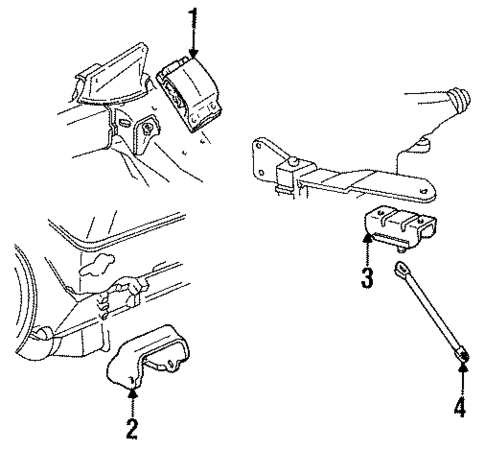 1
3
2
4