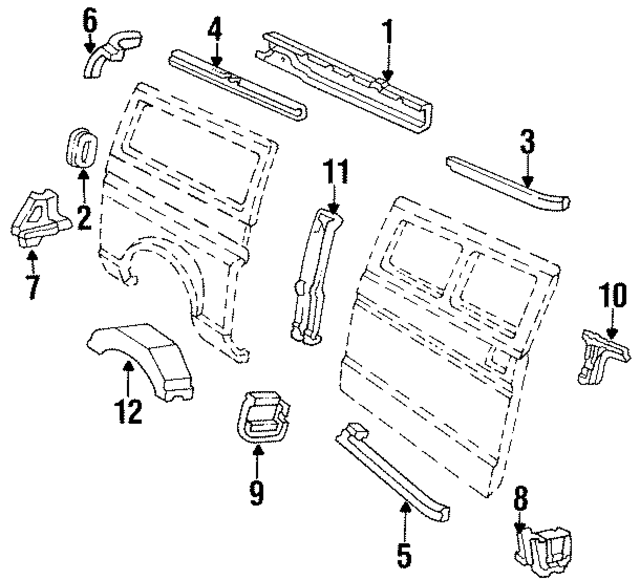 6
4
1
3
2
11
7
10
12
9
5
8