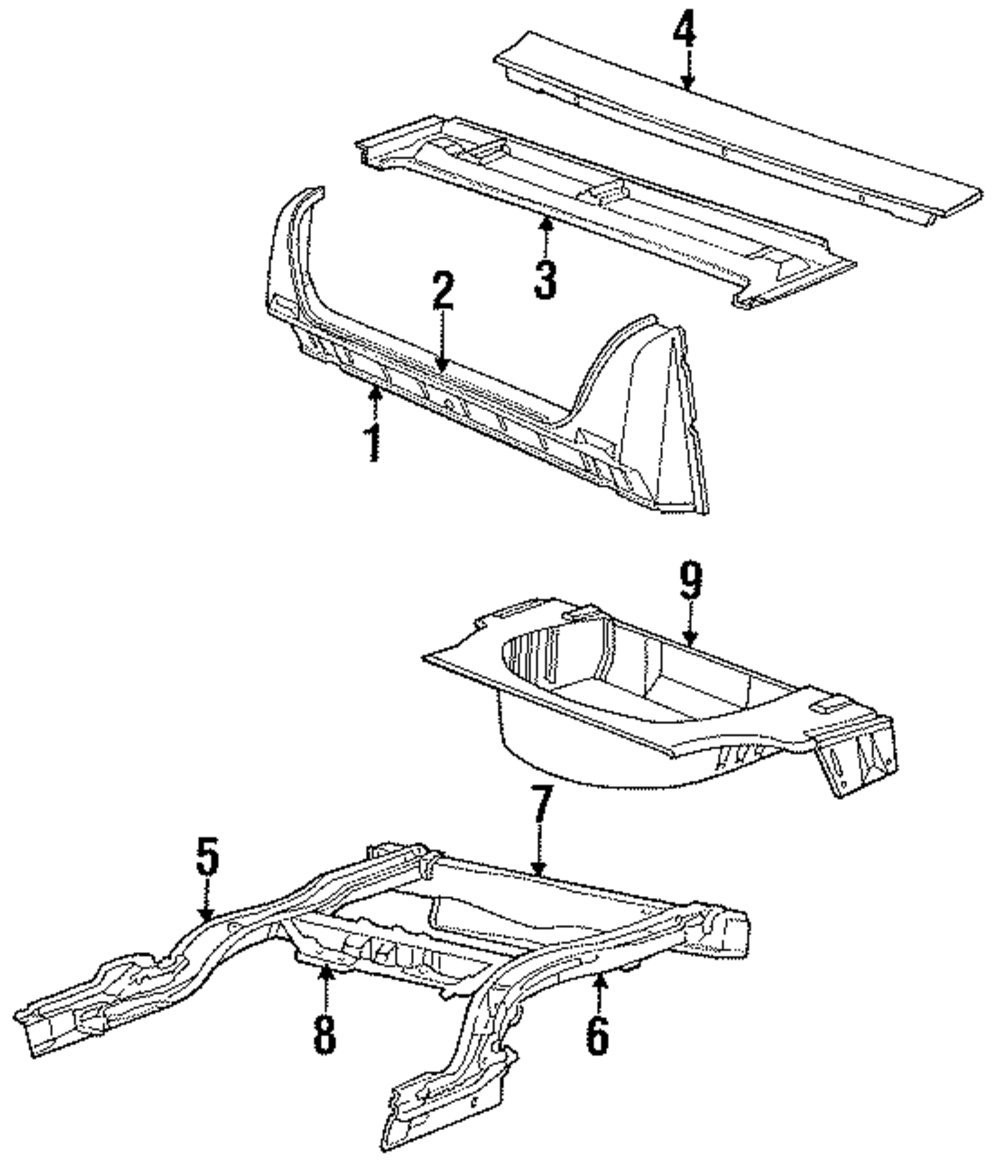 4
3
2
1
9
7
5
8
6