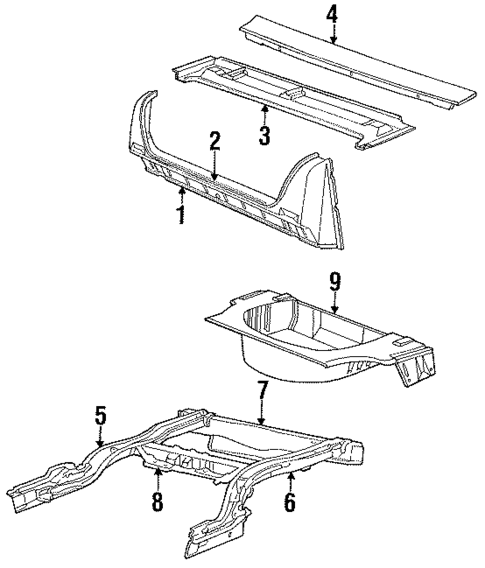 4
3
2
1
9
7
5
8
6