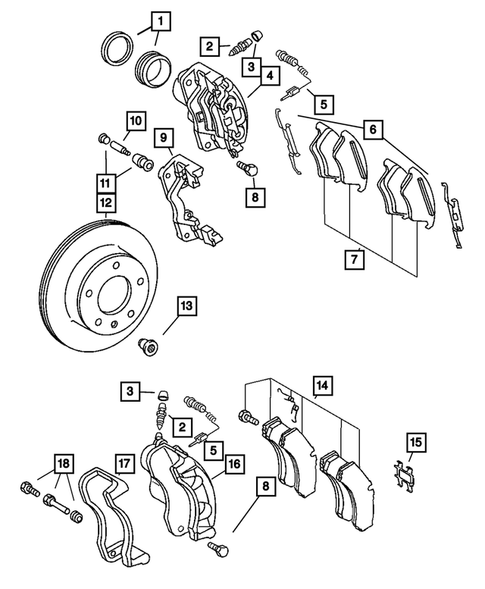 1
2
3
4
5
6
10
9
11
12
8
7
13
3
14
2
5
15
18
17
16
8