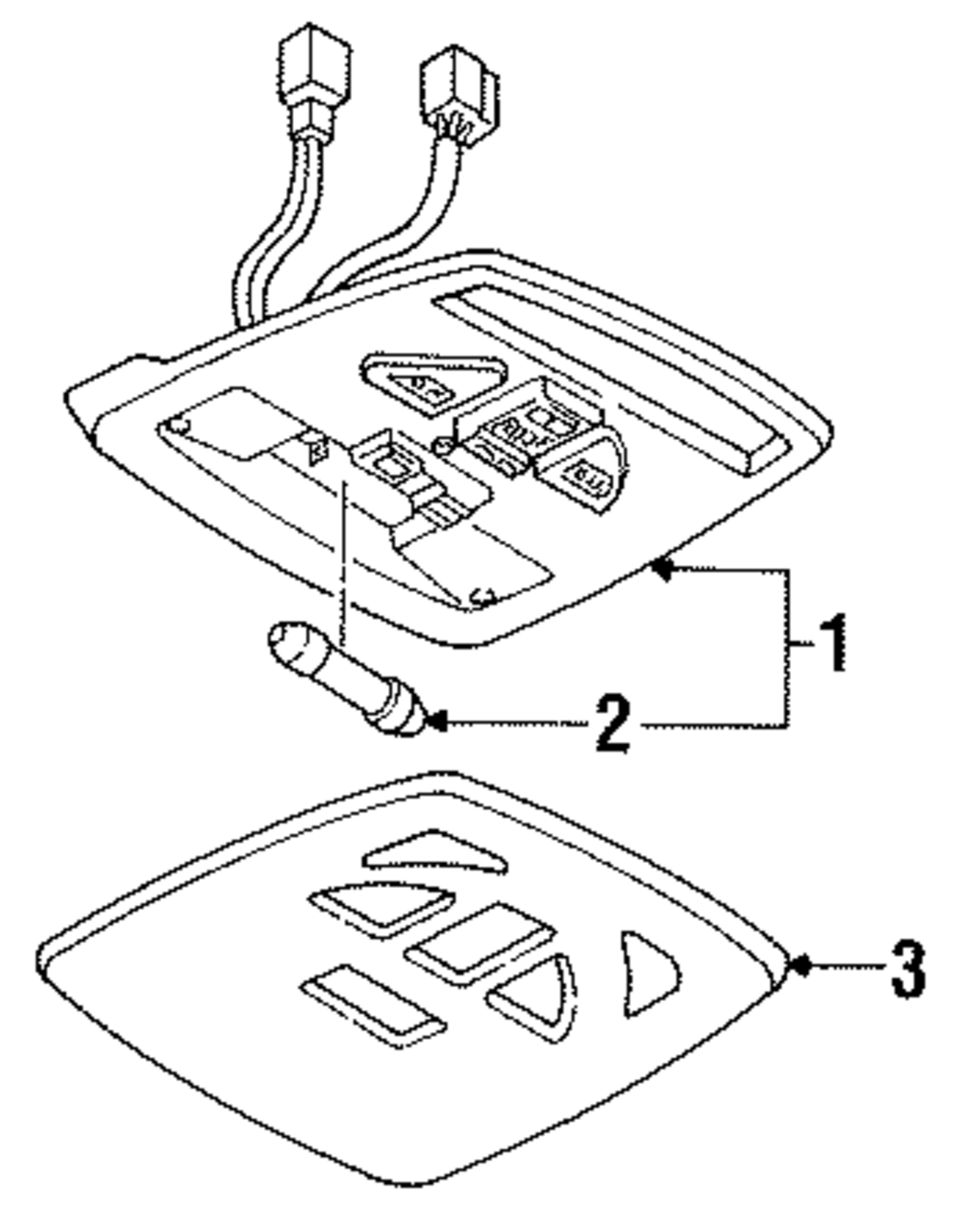 1
2
3