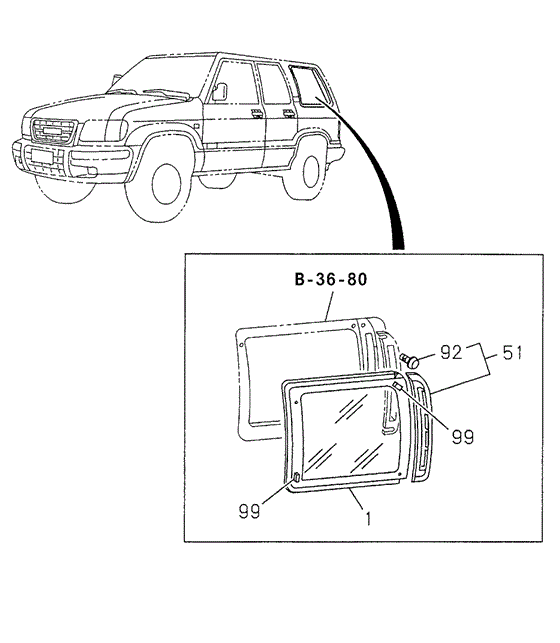 B-36-80

92

51

99

99

1