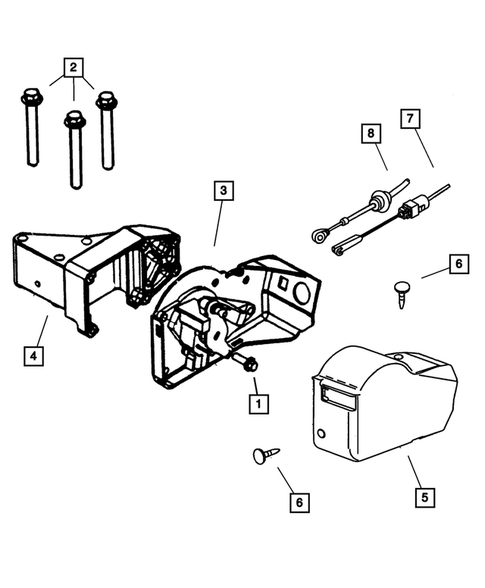 2
8
7
3
6
4
1
6
5