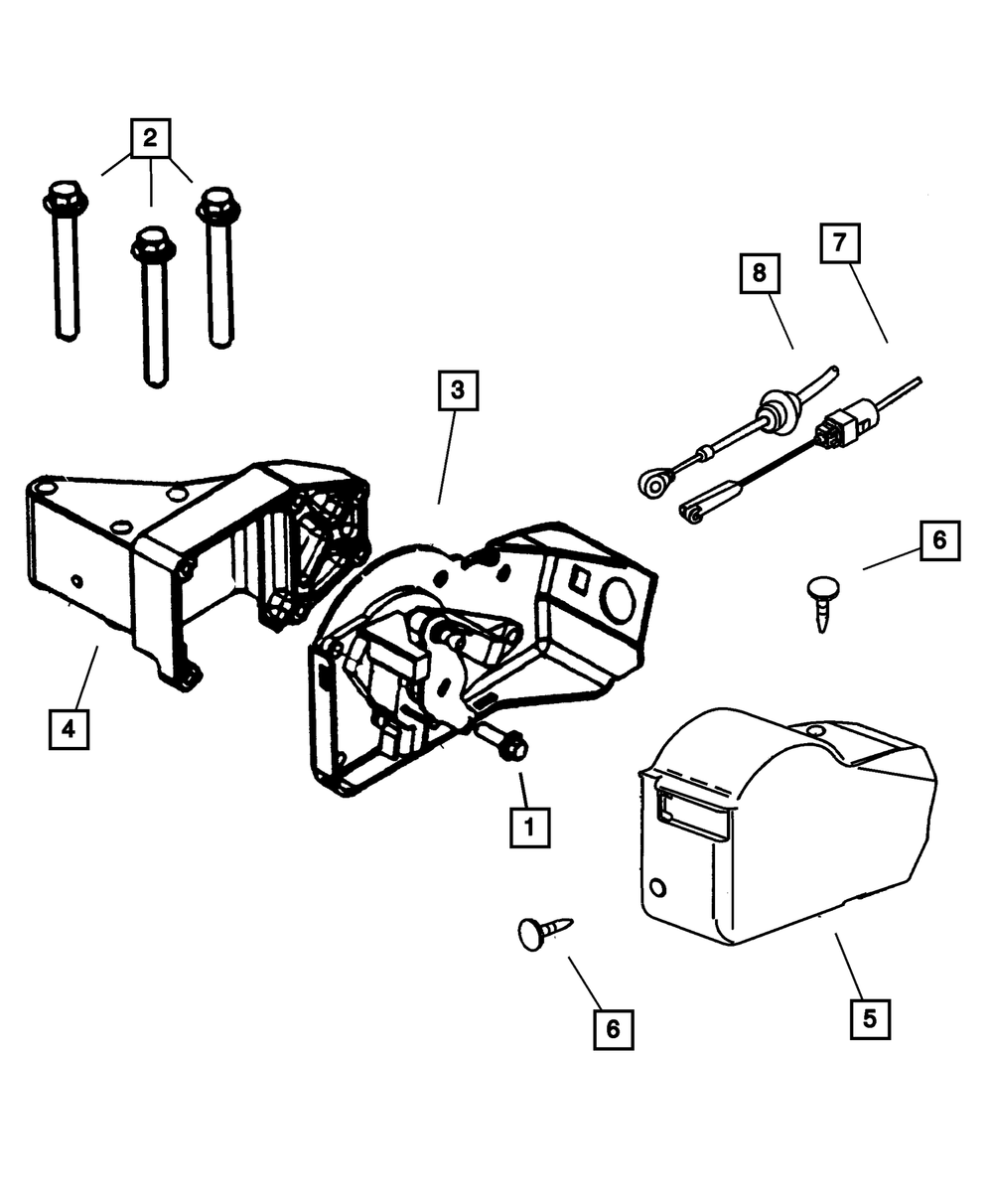 2
8
7
3
6
4
1
6
5