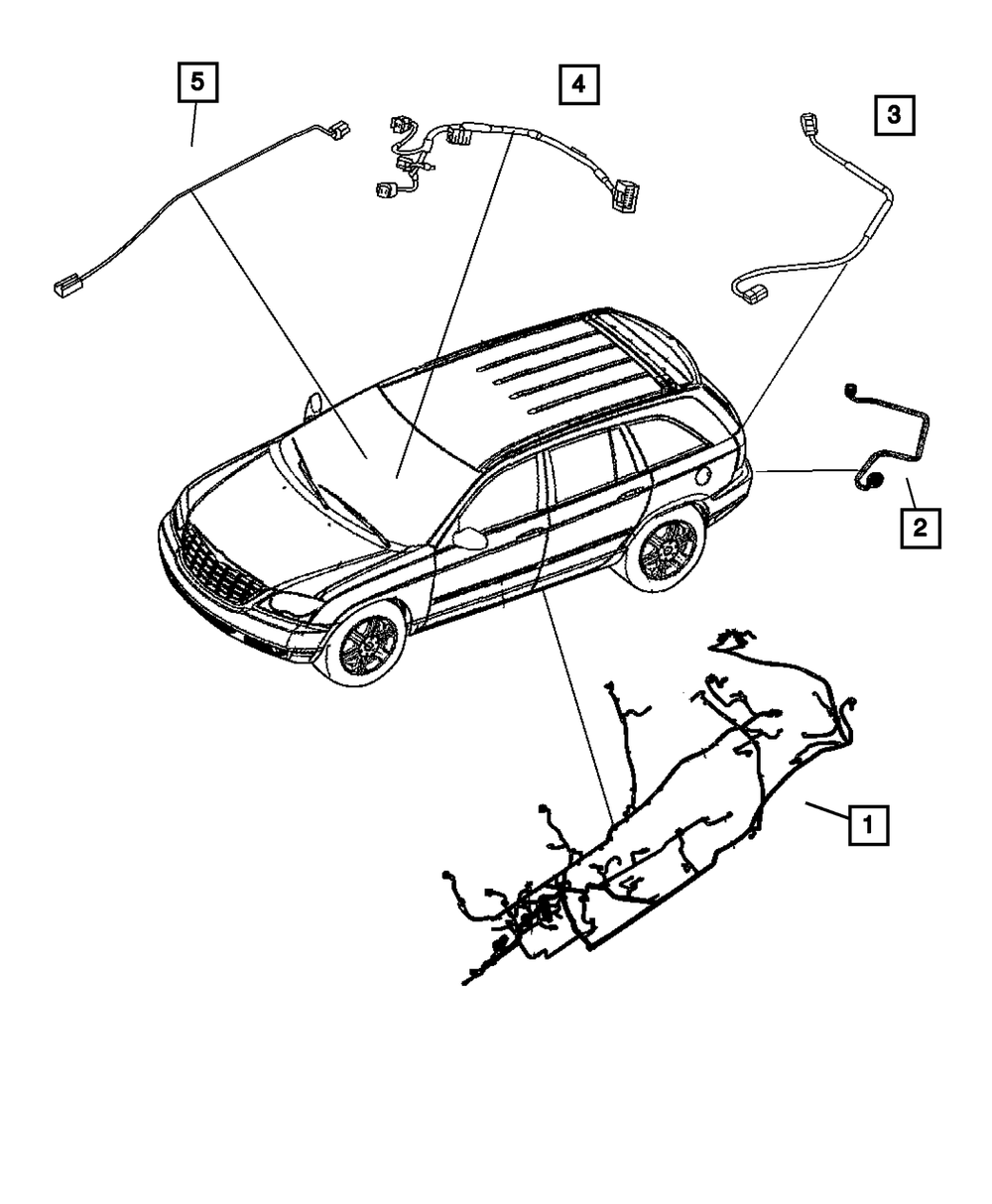 5
4
3
2
1