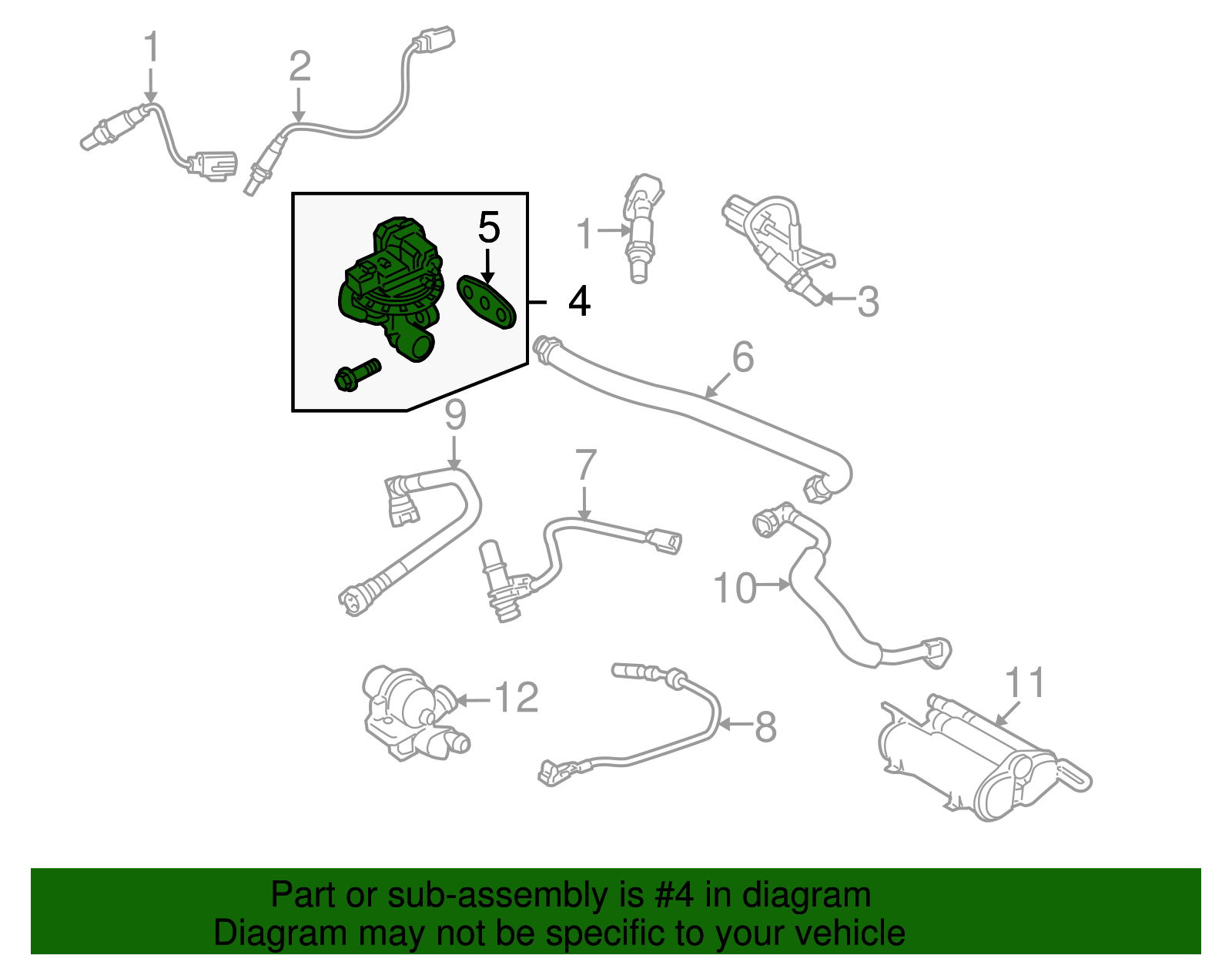 1
2
5
4
1
3
6
9
7
10
12
8
11

Part or sub-assembly is #4 in diagram
Diagram may not be specific to your vehicle