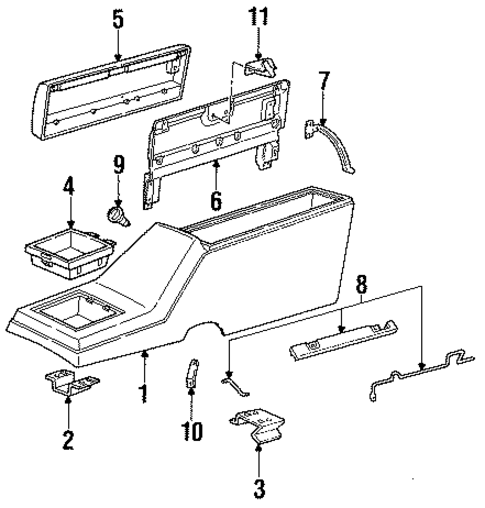 5
11
7
9
6
4
8
1
2
10
3