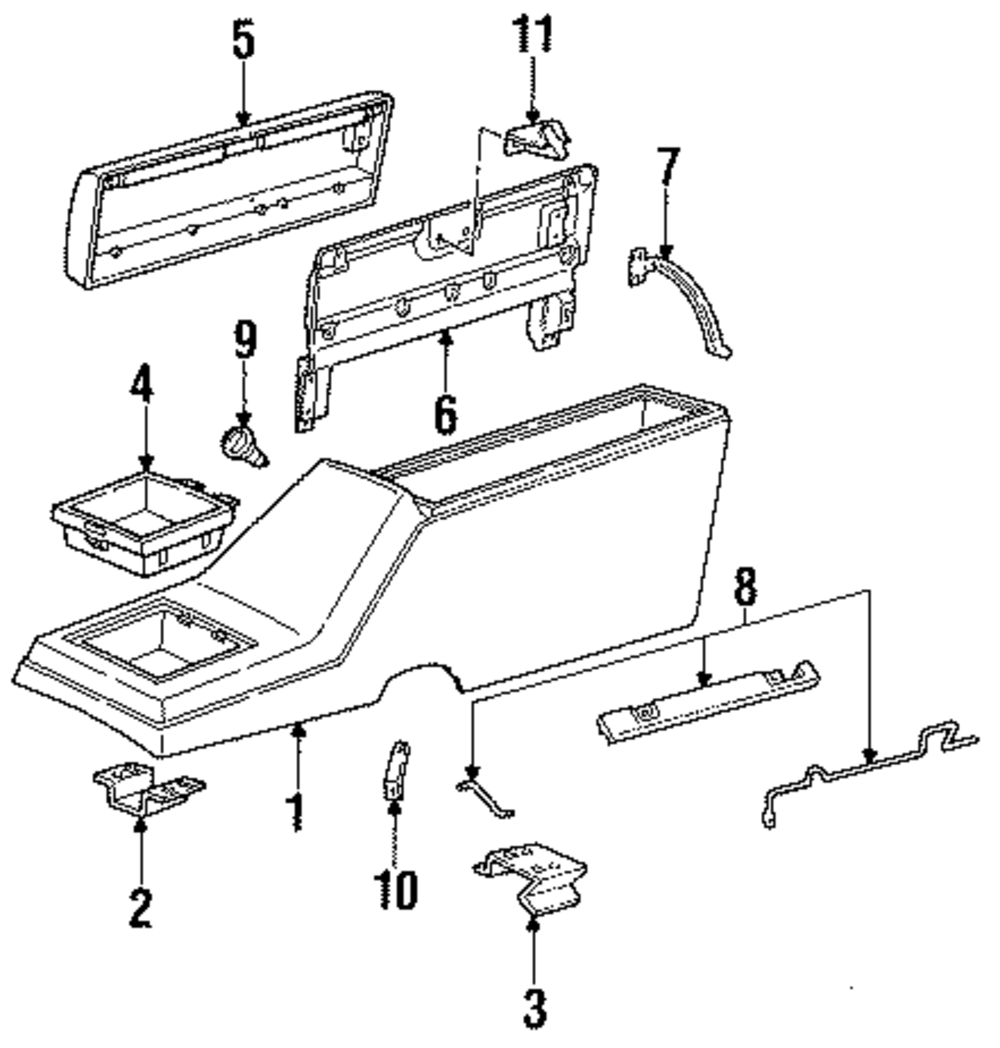 5
11
7
9
6
4
8
1
2
10
3