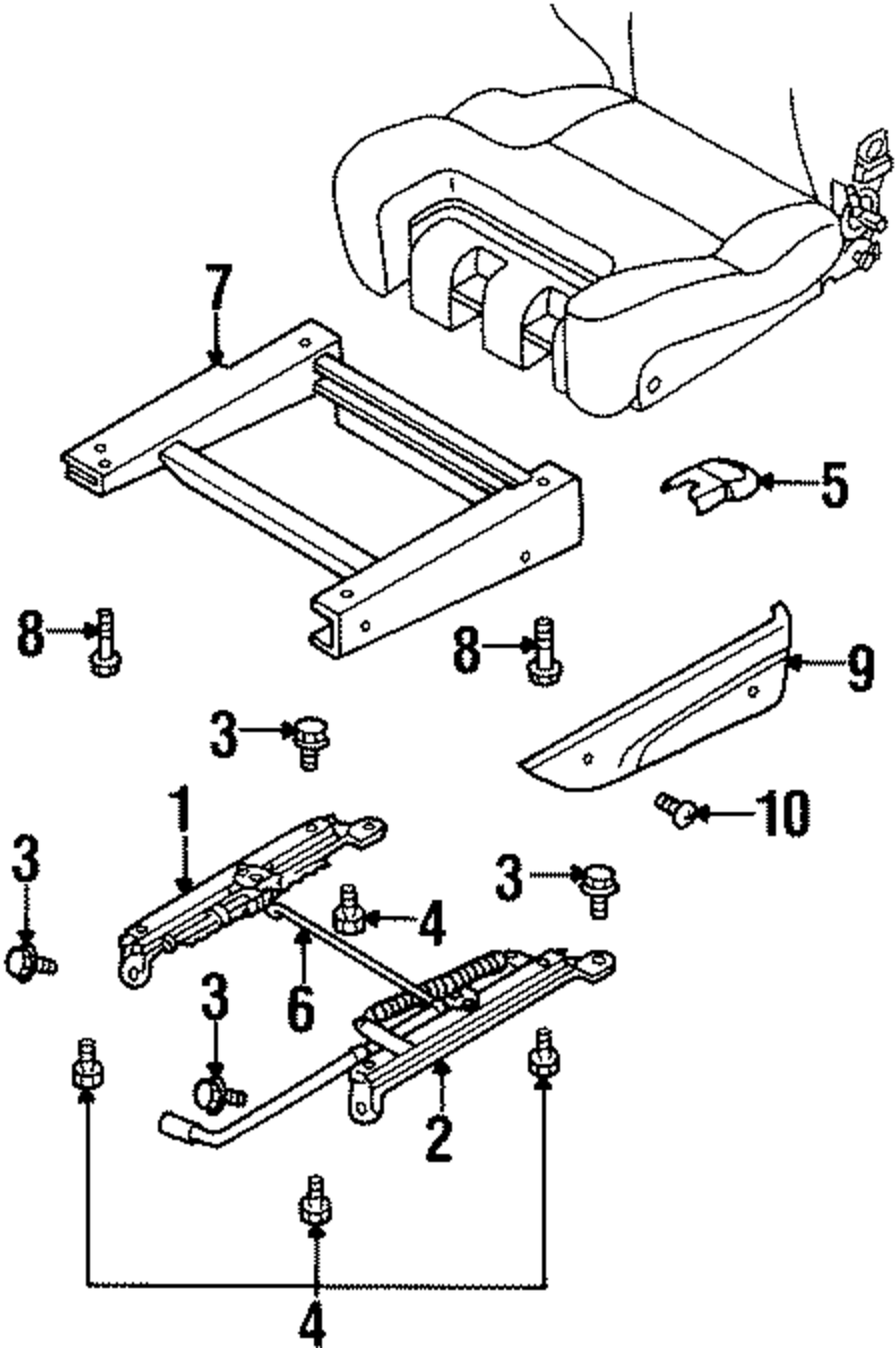 7
5
8
8
9
3
10
1
3
3
4
6
3
2
4