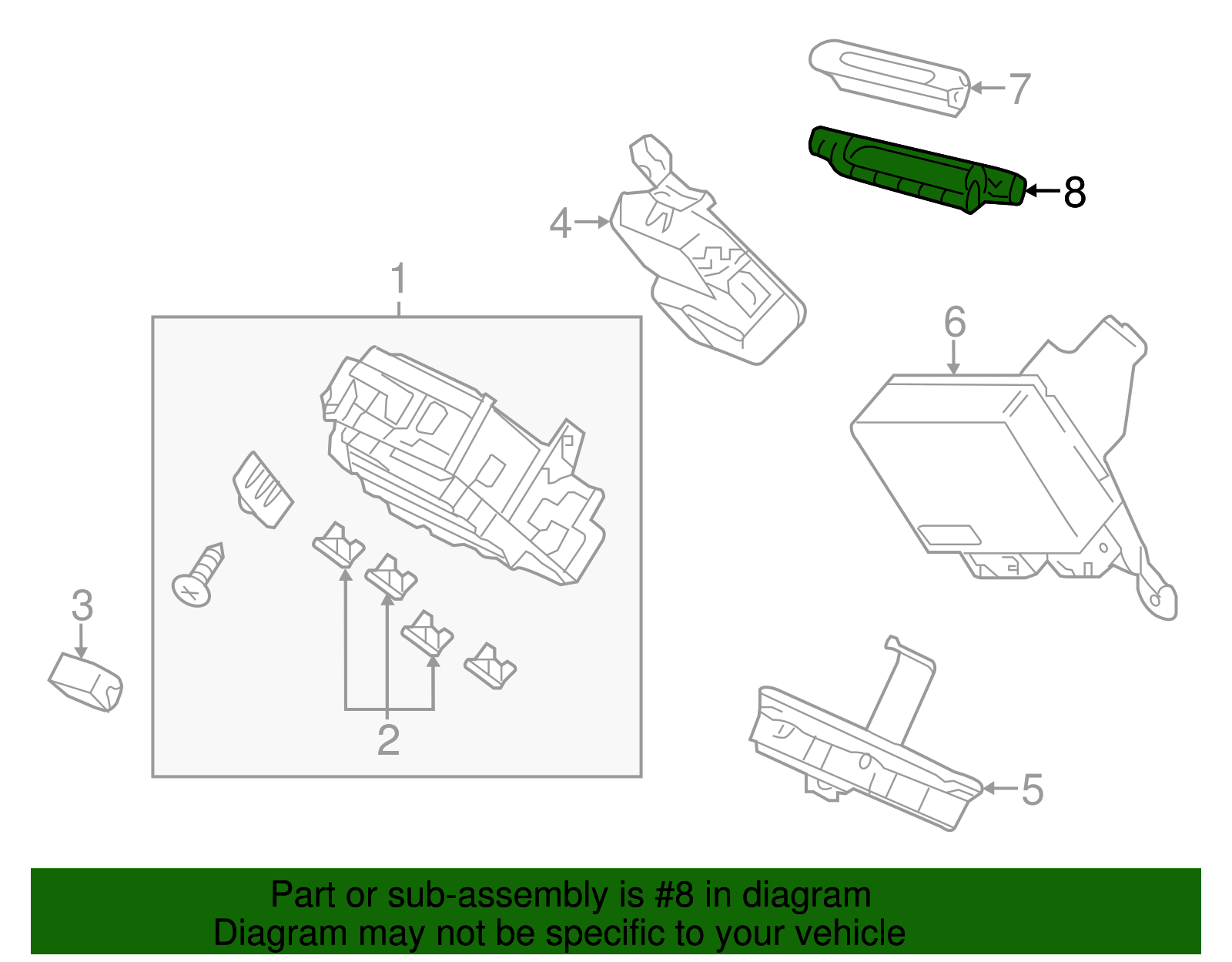 7

8

4

1

6

3

2

5

Part or sub-assembly is #8 in diagram
Diagram may not be specific to your vehicle