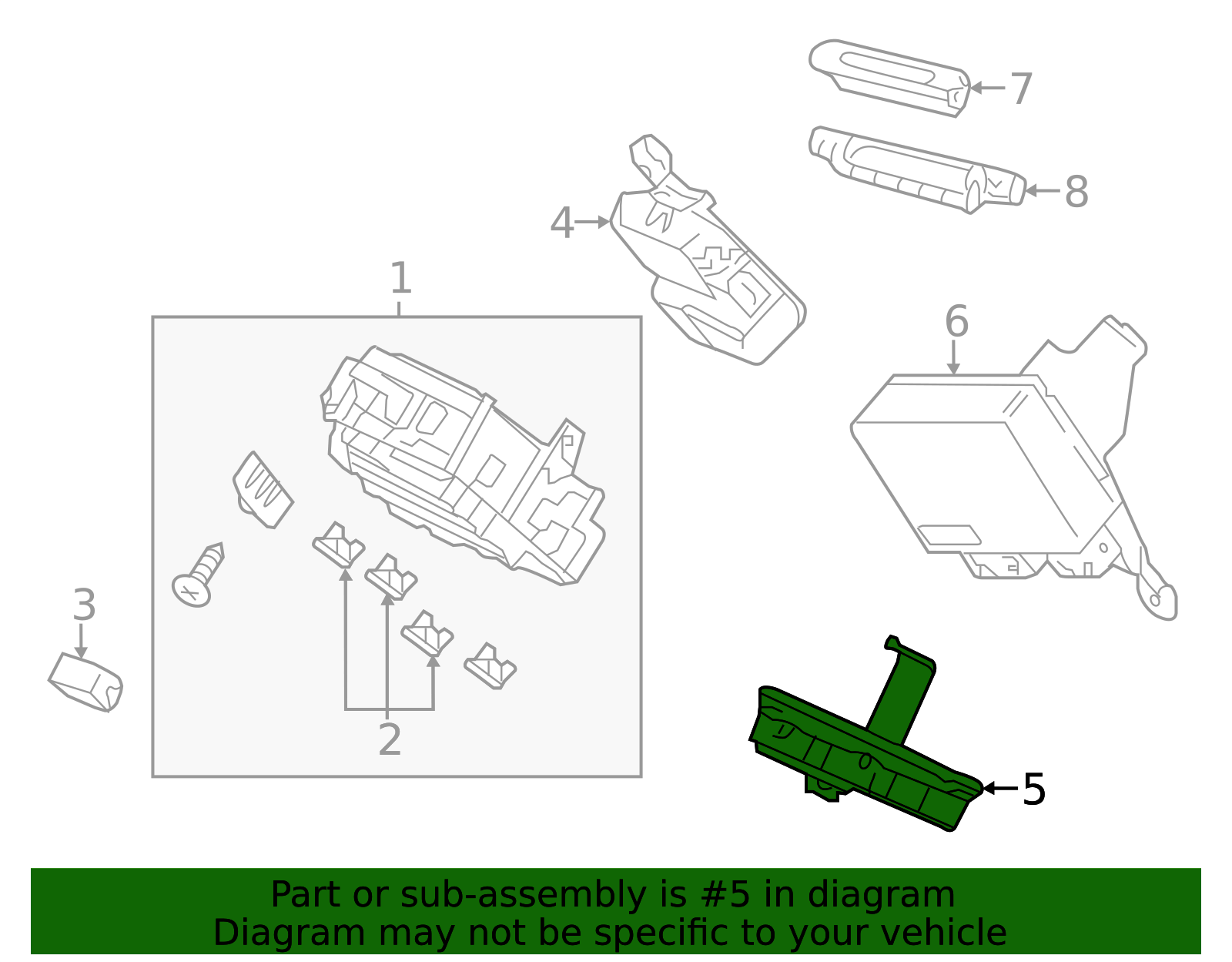 7
8
4
1
6
3
2
5

Part or sub-assembly is #5 in diagram
Diagram may not be specific to your vehicle