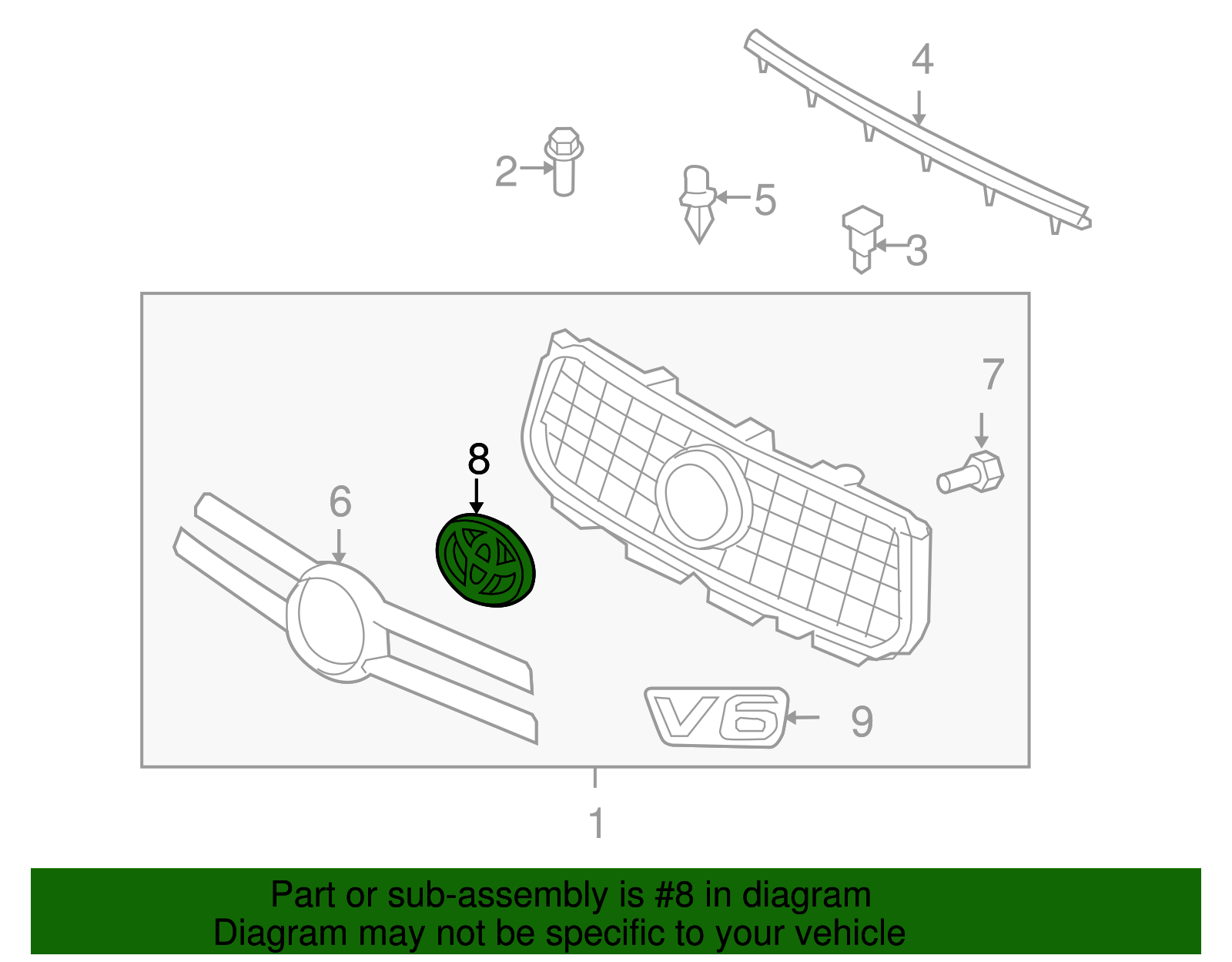 4

2

5

3

7

8

6

V6

9

1

Part or sub-assembly is #8 in diagram
Diagram may not be specific to your vehicle