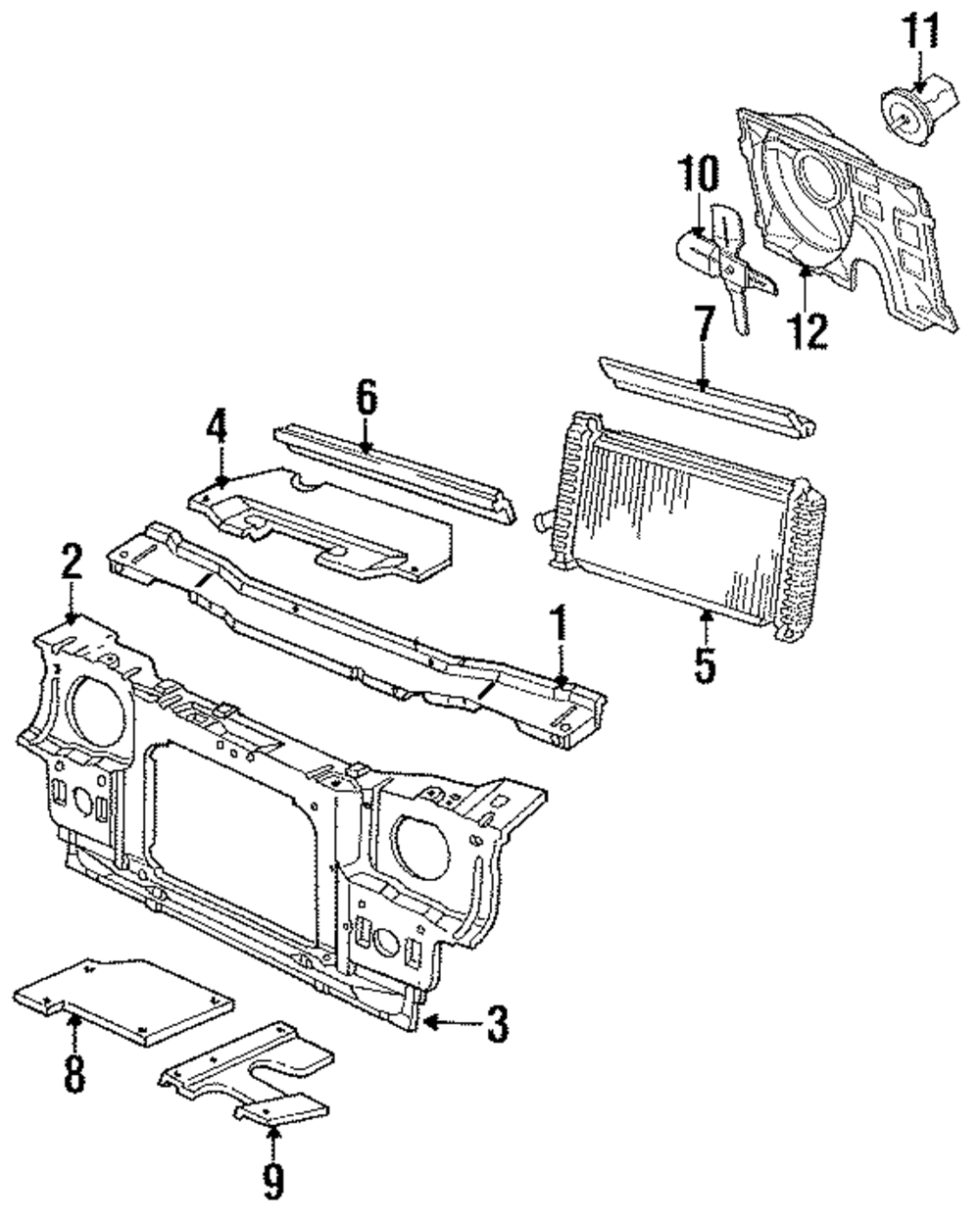 11
10
12
7
6
4
2
1
5
3
8
9