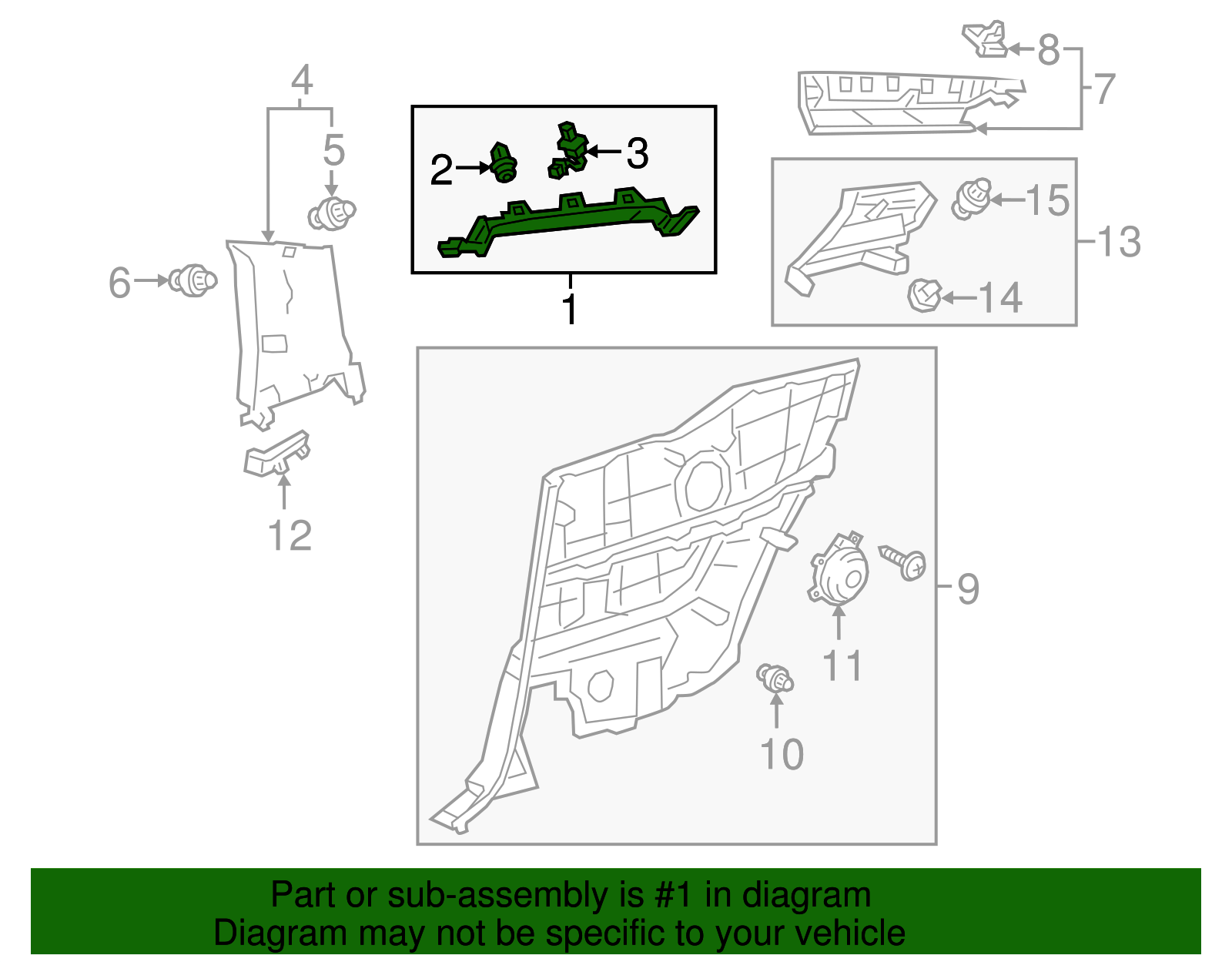 4
5
6
12
2
3
1
8
7
15
13
14
9
11
10

Part or sub-assembly is #1 in diagram
Diagram may not be specific to your vehicle