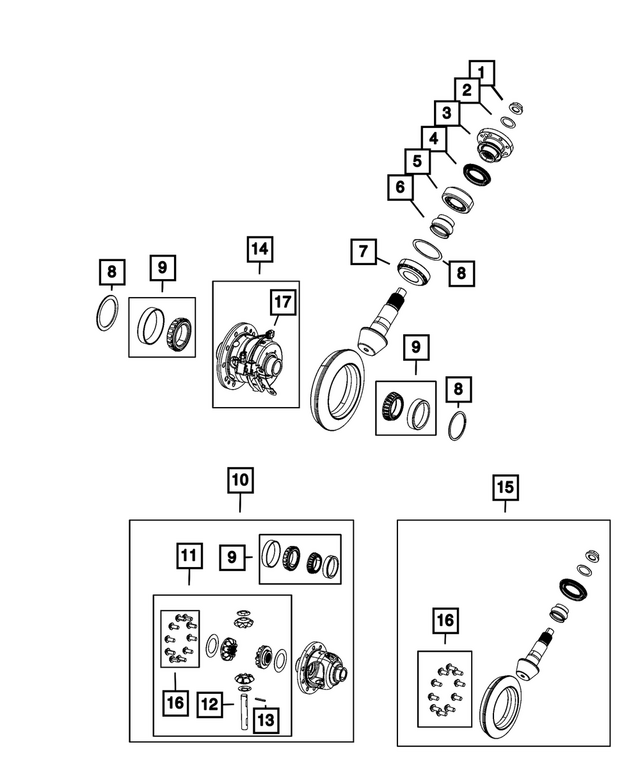 1
2
3
4
5
6
7
8
8
9
14
17
9
8
10
11
9
16
12
13
15
16