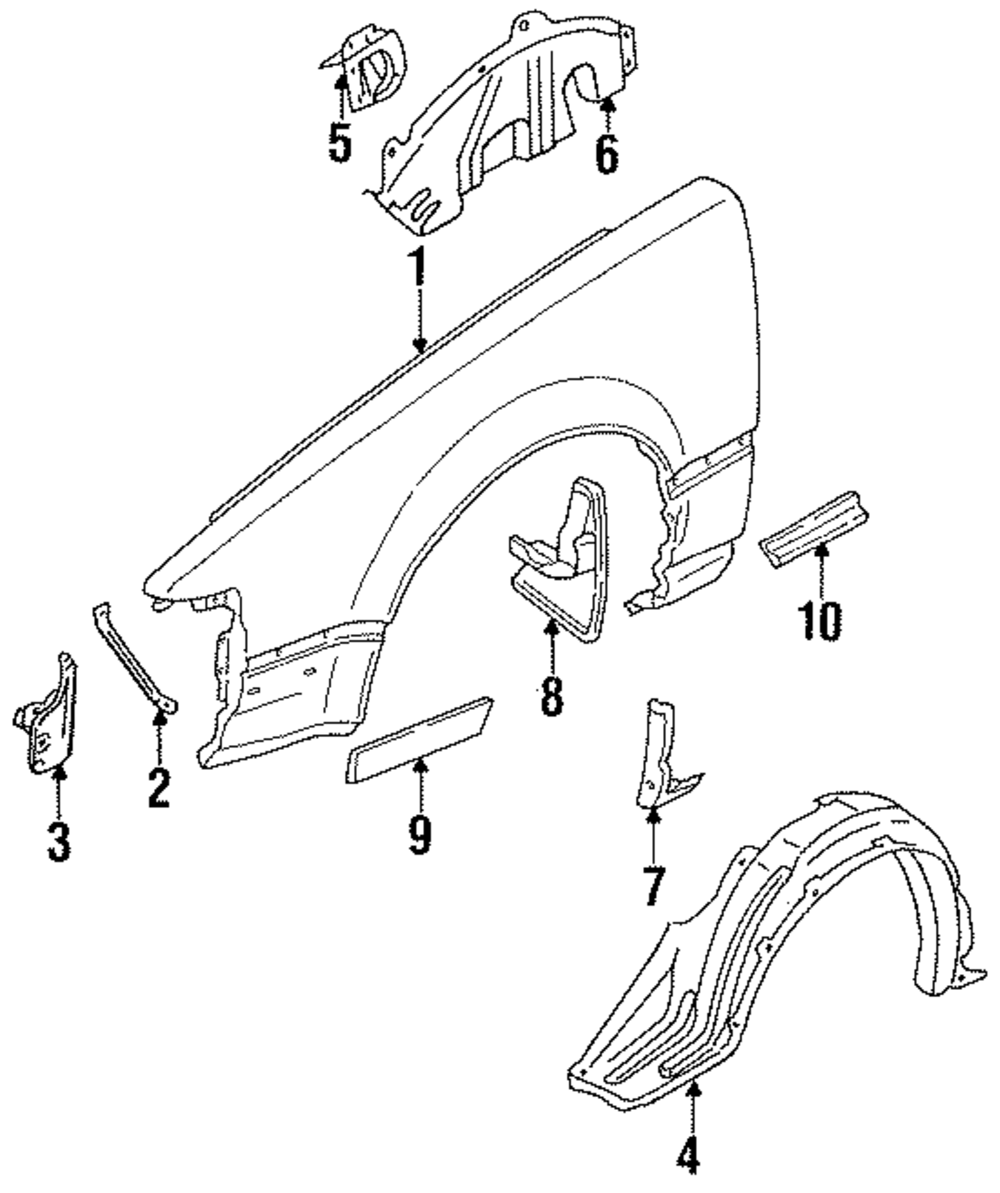 5
6
1
10
8
2
3
9
7
4