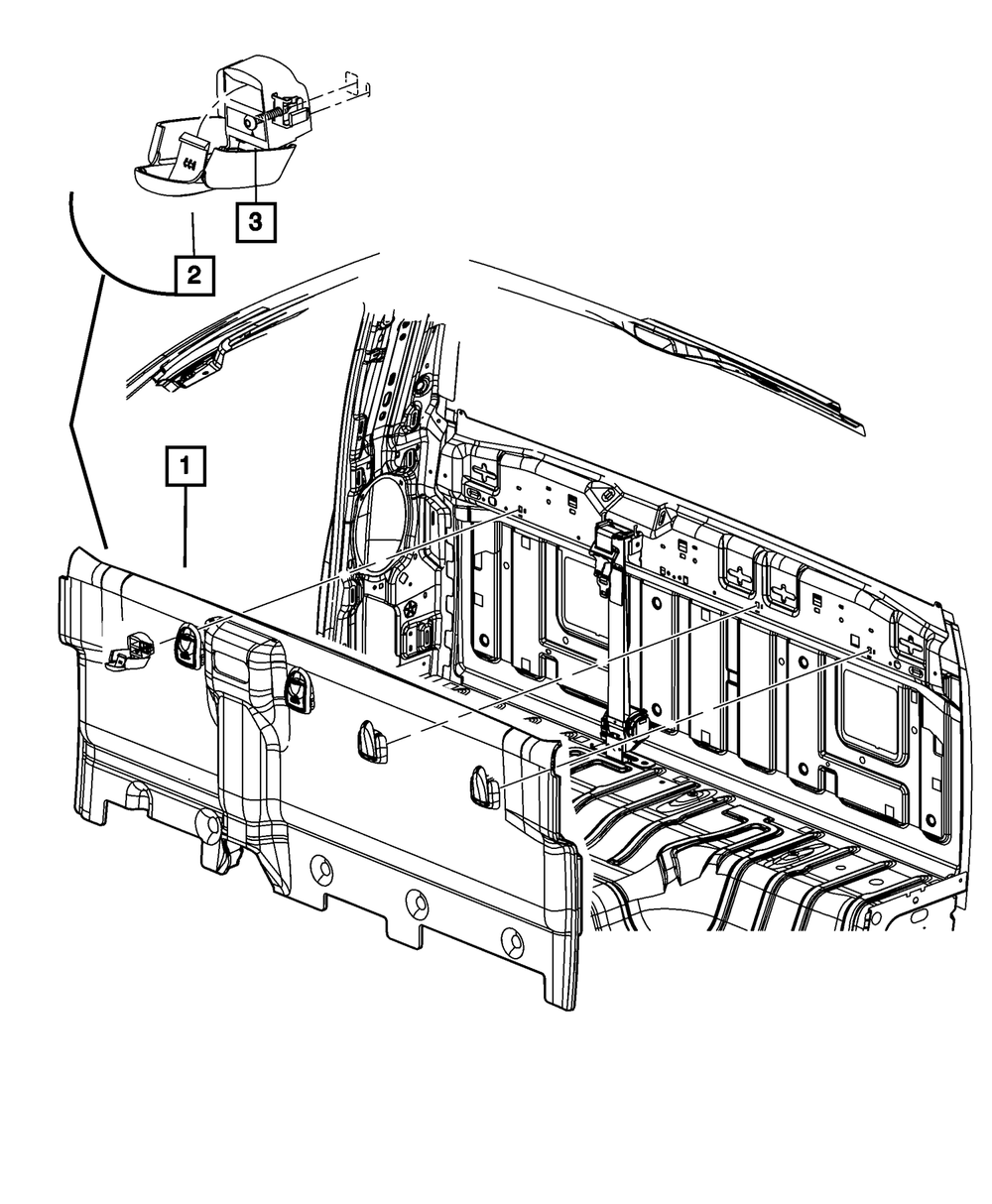 3

2

1