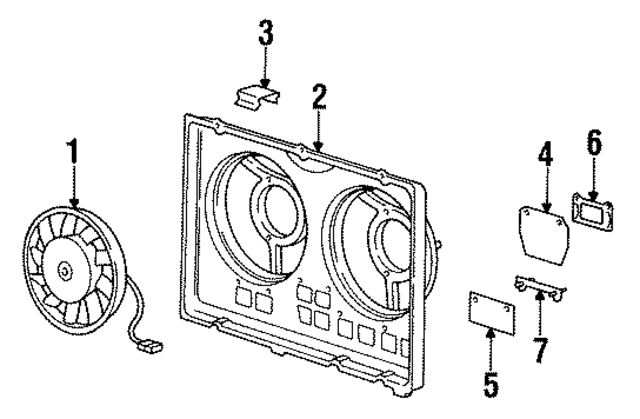 3
2
1
4
6
7
5