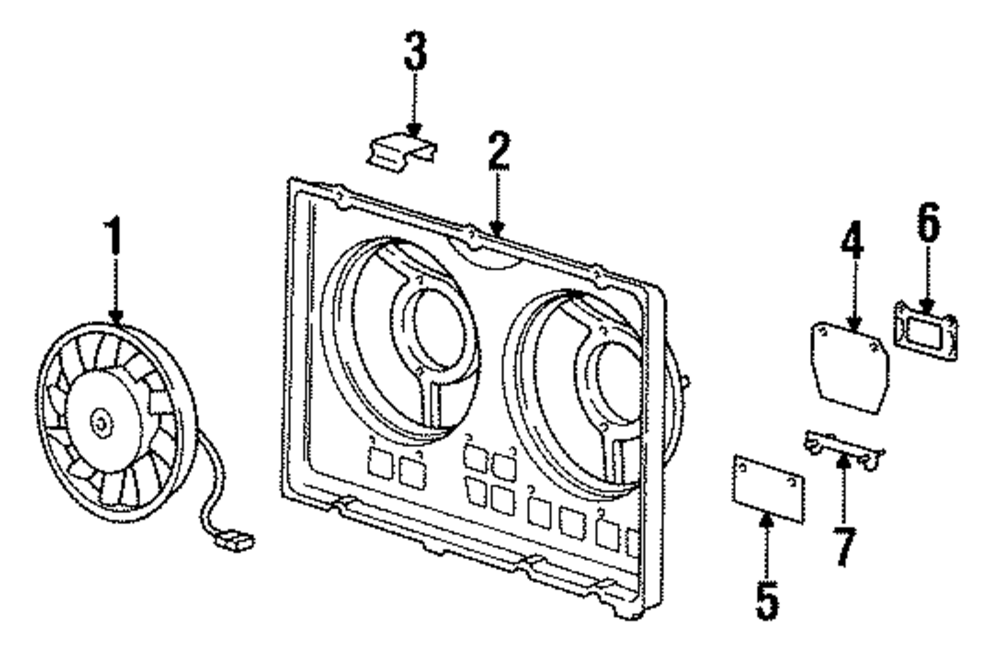 3
2
1
4
6
7
5