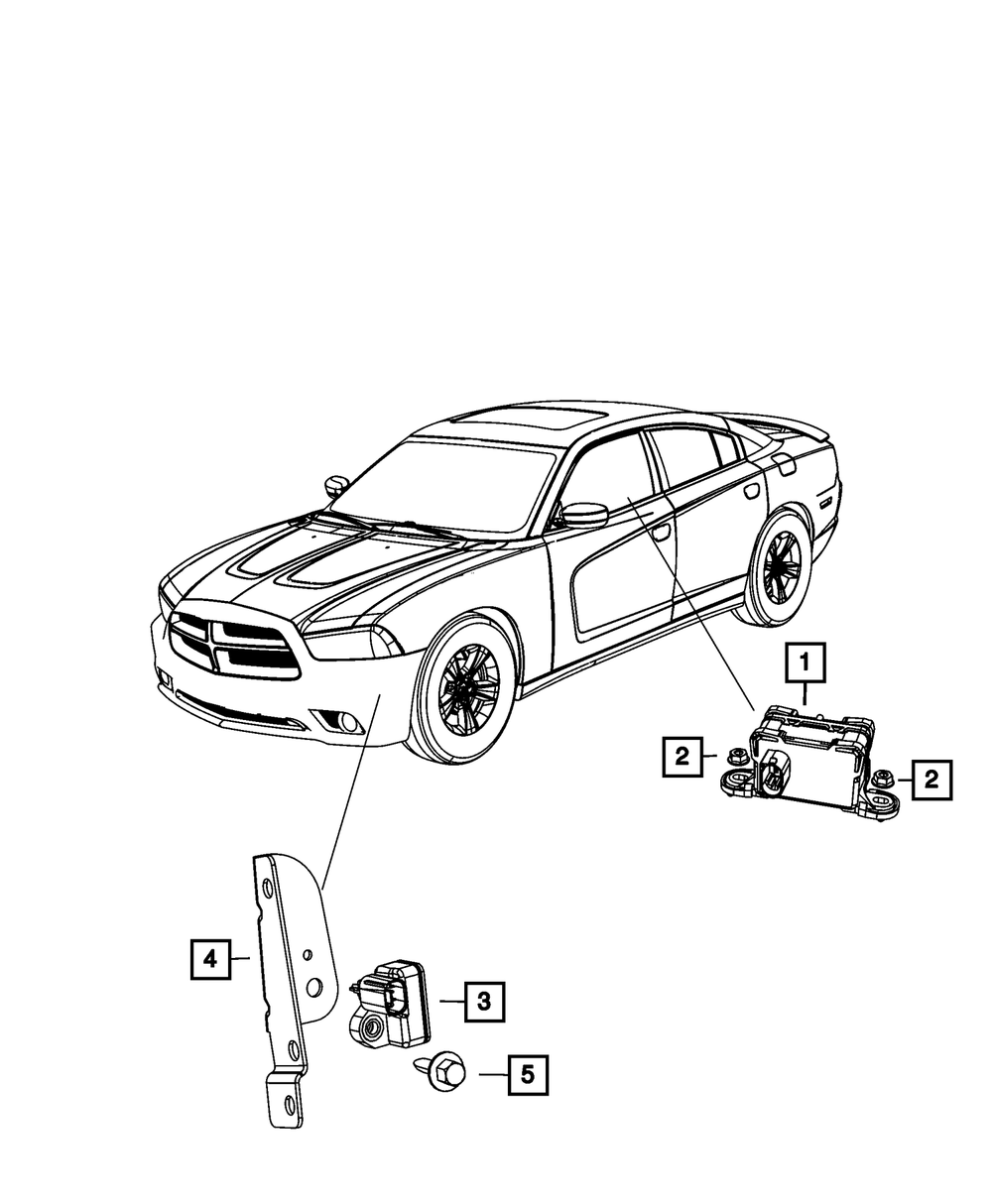 1

2

2

4

3

5