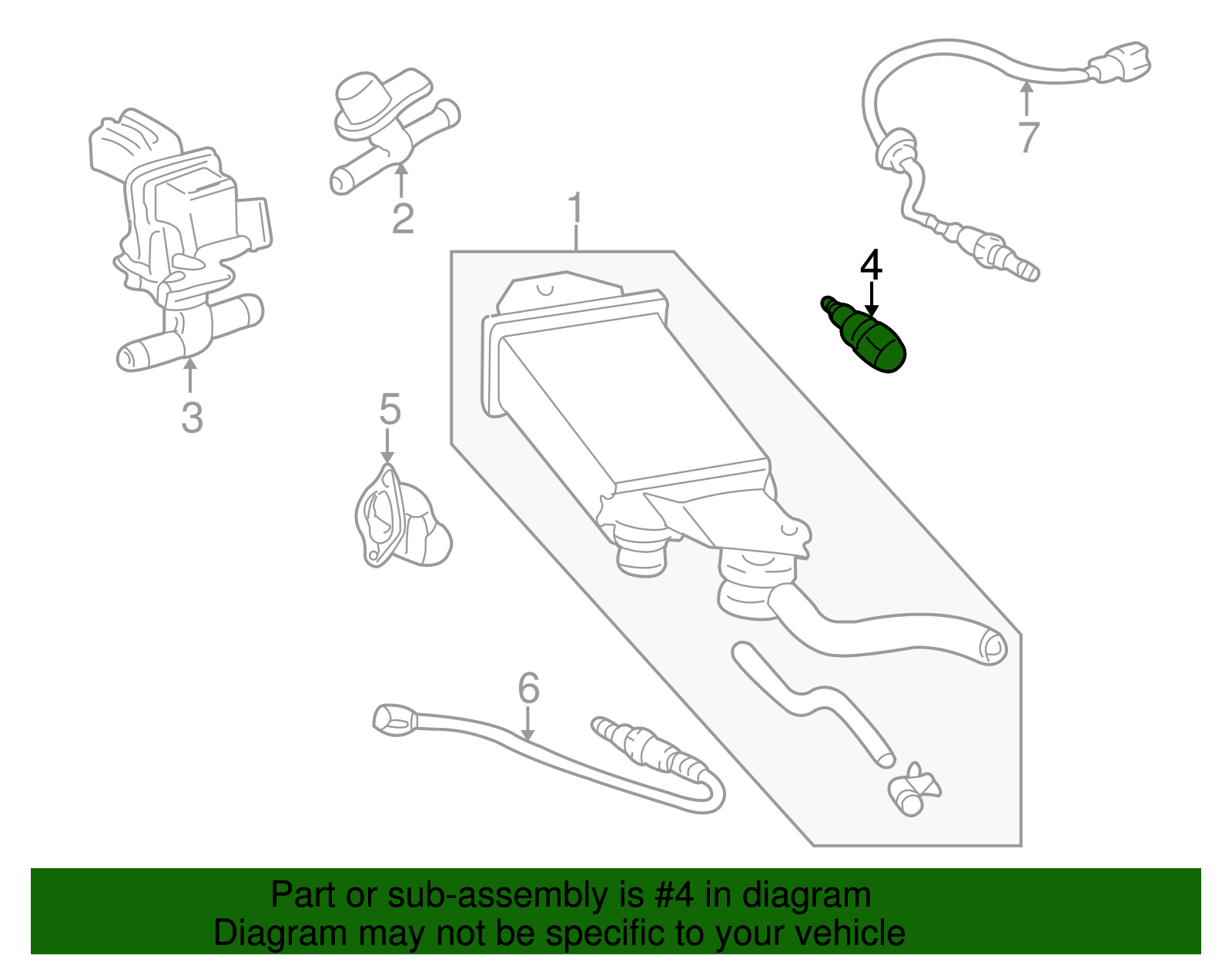 7
2
1
4
3
5
6

Part or sub-assembly is #4 in diagram
Diagram may not be specific to your vehicle