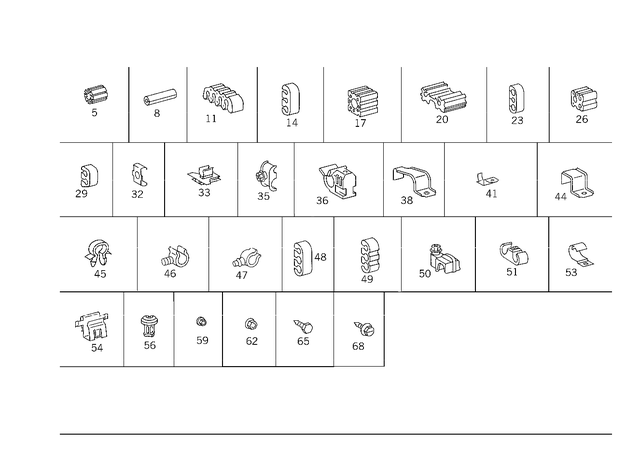 5 8 11 14 17 20 23 26
29 32 33 35 36 38 41 44
45 46 47 48 49 50 51 53
54 56 59 62 65 68