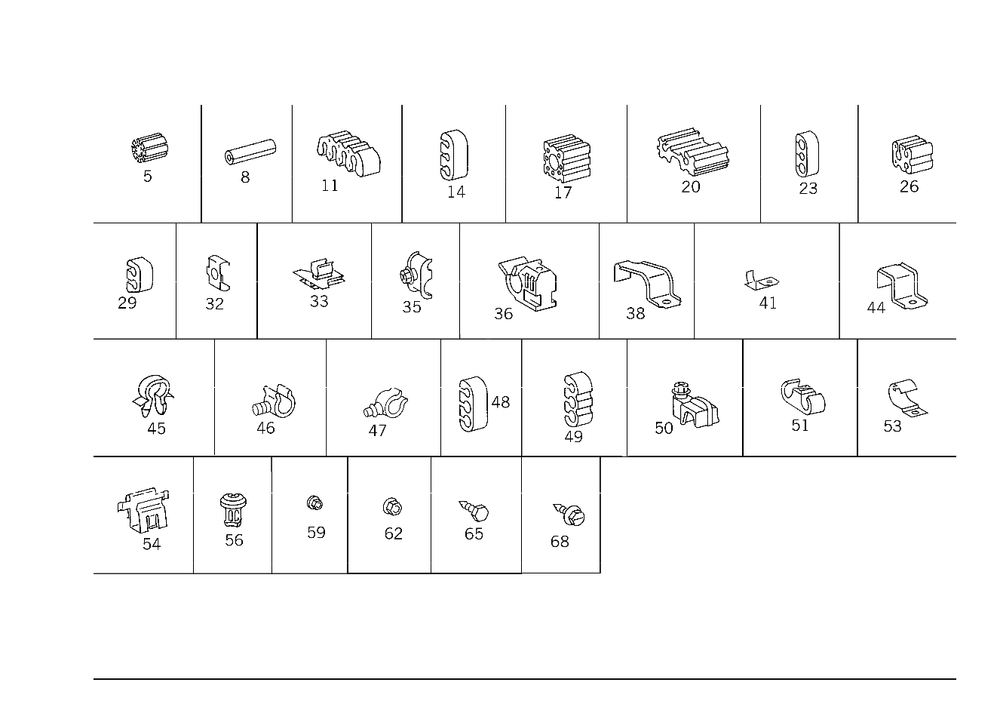 5
8
11
14
17
20
23
26
29
32
33
35
36
38
41
44
45
46
47
48
49
50
51
53
54
56
59
62
65
68