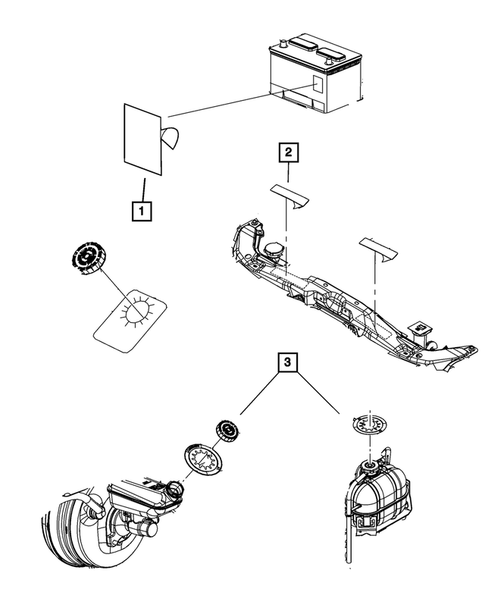 2

1

3