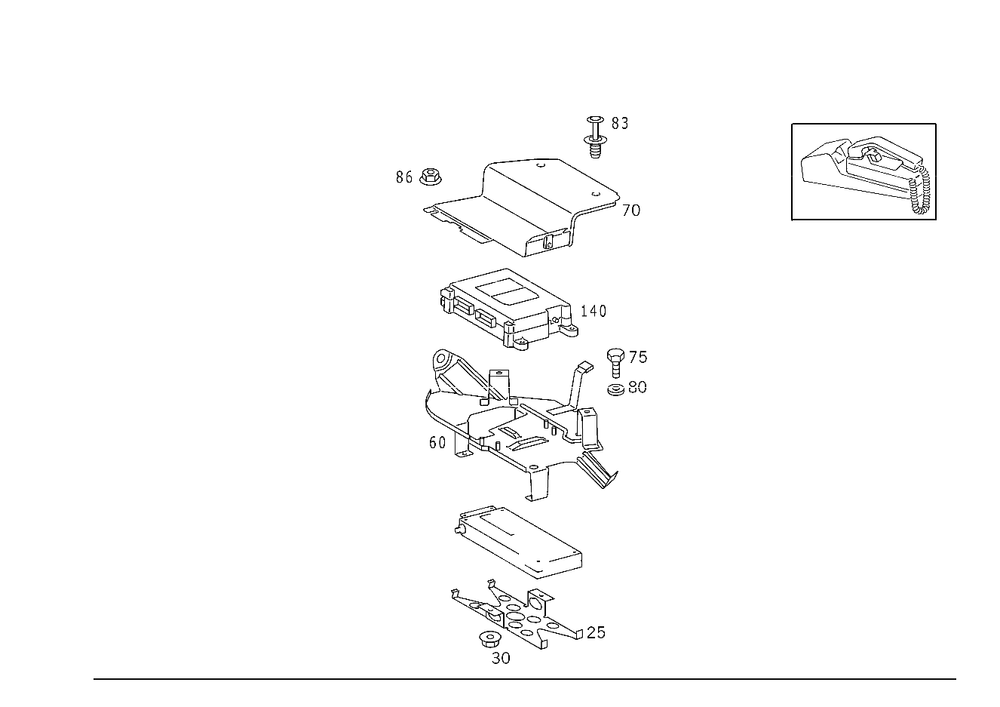 83
86
70
140
75
80
60
25
30