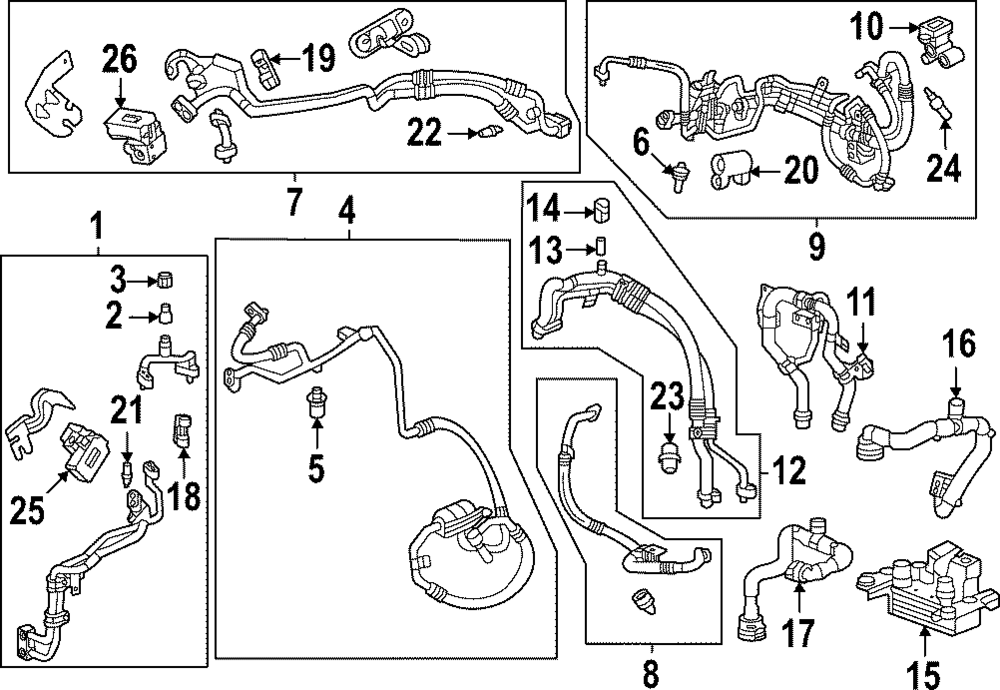 26
19
22
7
10
6
20
24
9
1
3
2
21
18
25
4
5
14
13
23
12
11
16
8
17
15