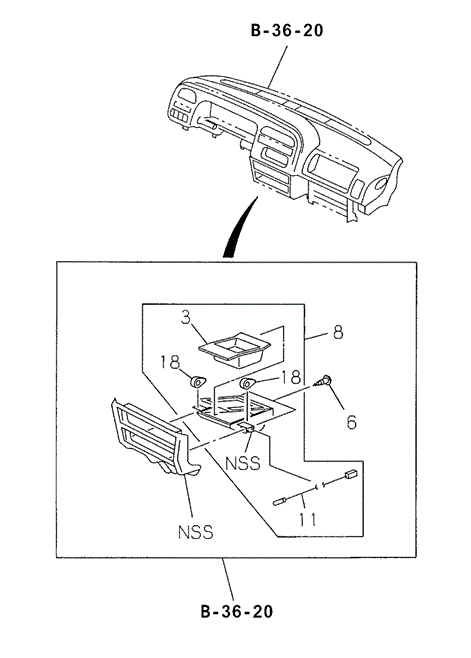 B-36-20

3
8
18
18
6
NSS
11
NSS

B-36-20