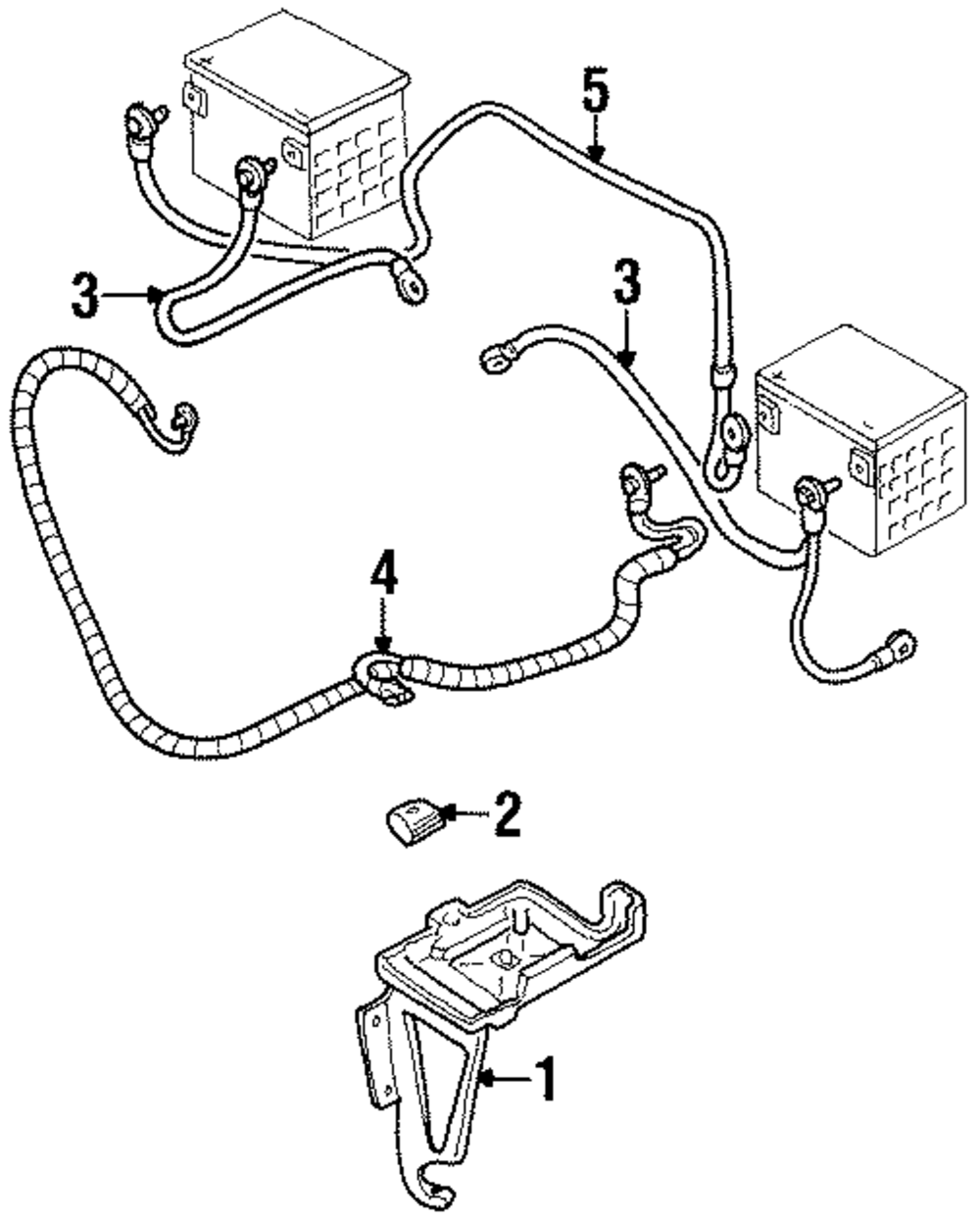 5
3
3
4
2
1