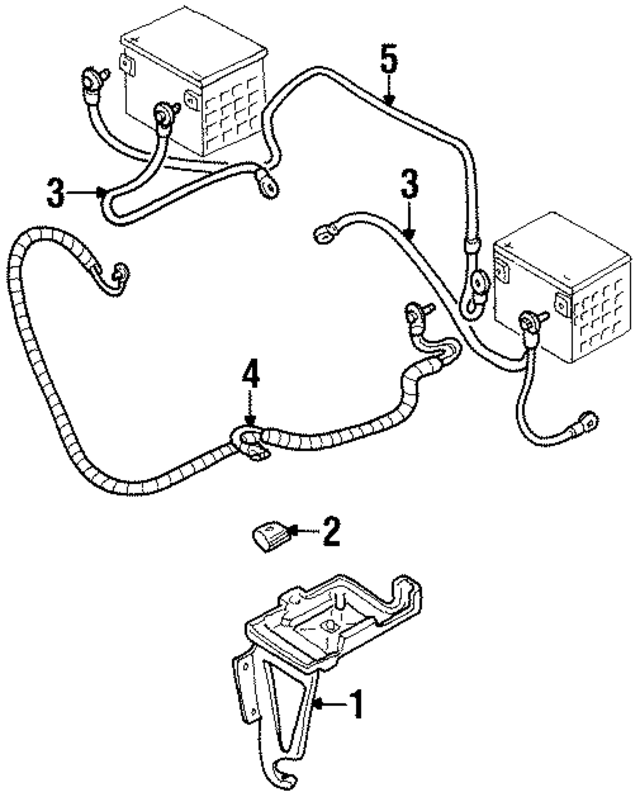 5
3
3
4
2
1