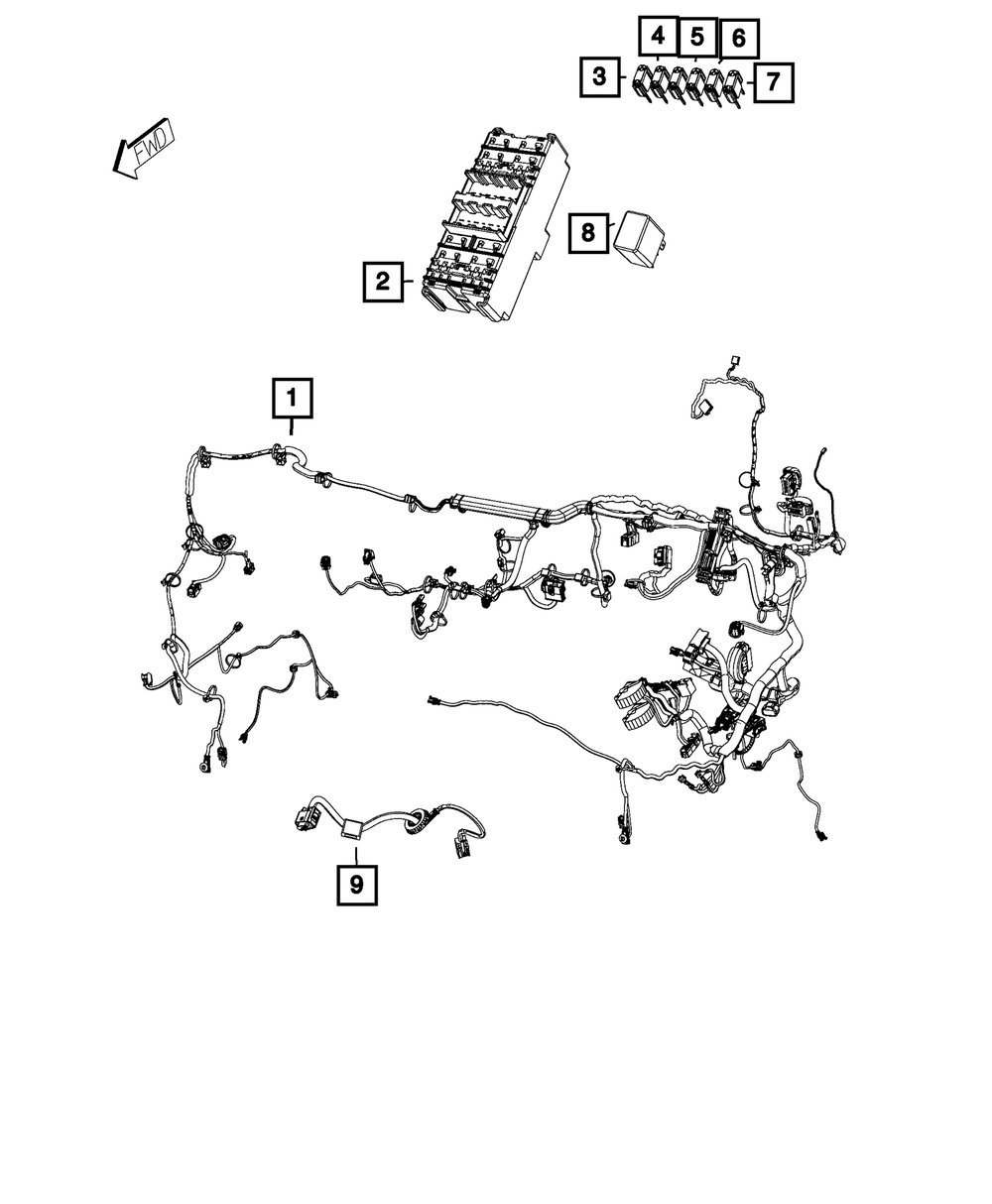 4
5
6
3
7
FWD
8
2
1
9