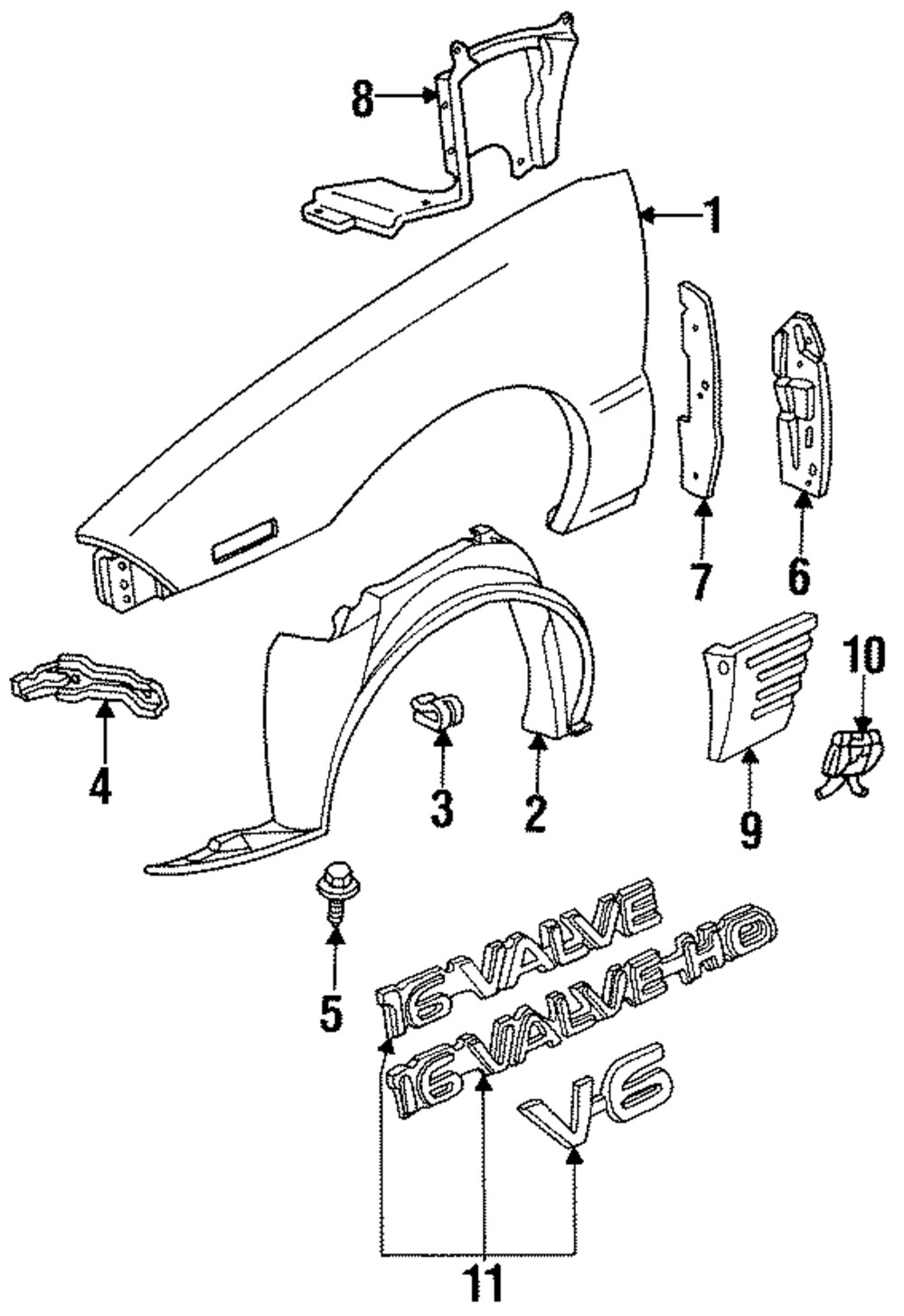 8

1

7

6

10

4

3

2

9

5

16 VALVE

16 VALVE-HO

V-6

11