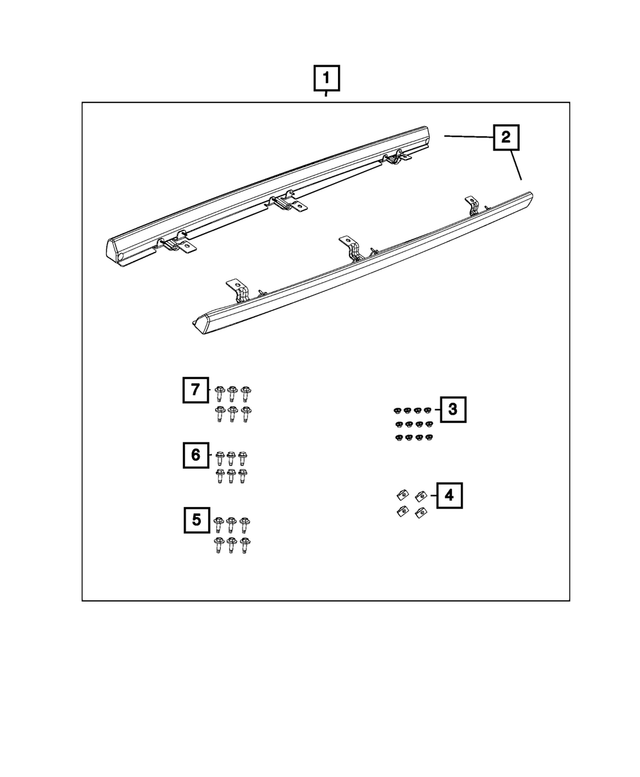 1
2
7
3
6
4
5