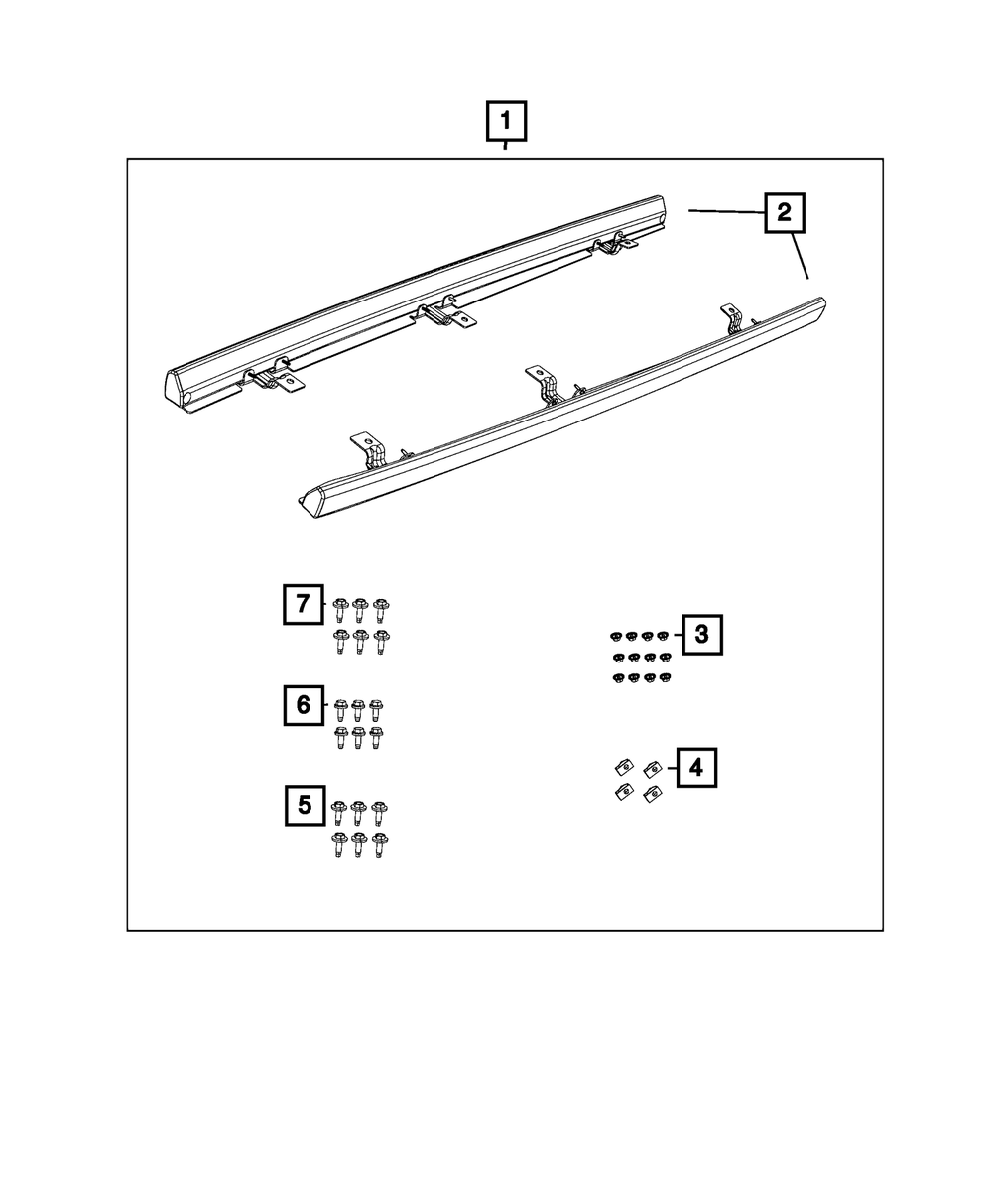 1
2
7
3
6
4
5