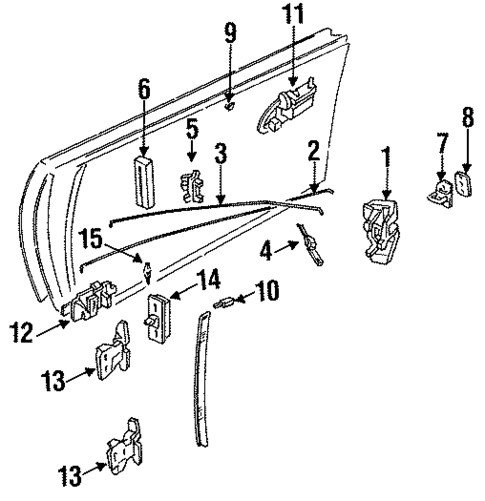 11
9
6
5
3
2
1
7
8
15
4
14
10
12
13
13