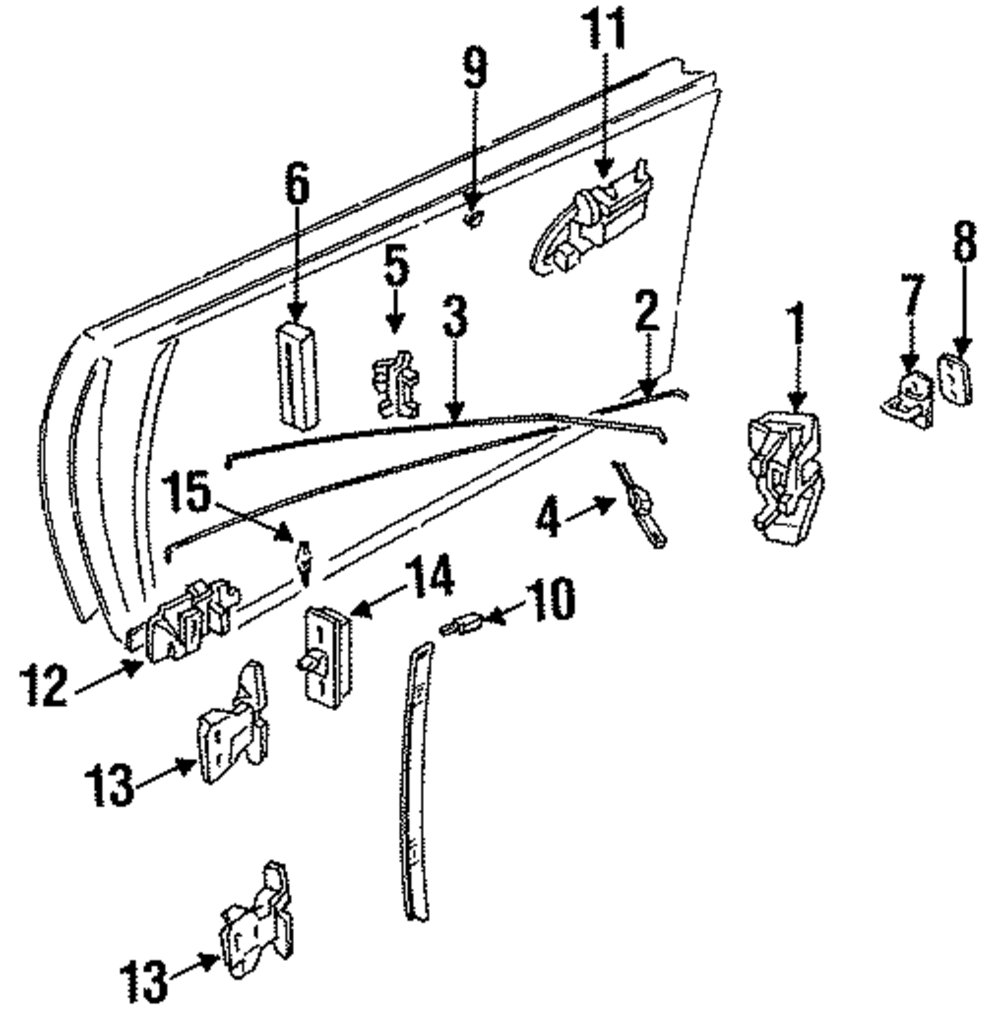 11
9
6
5
3
2
1
7
8
15
4
14
10
12
13
13