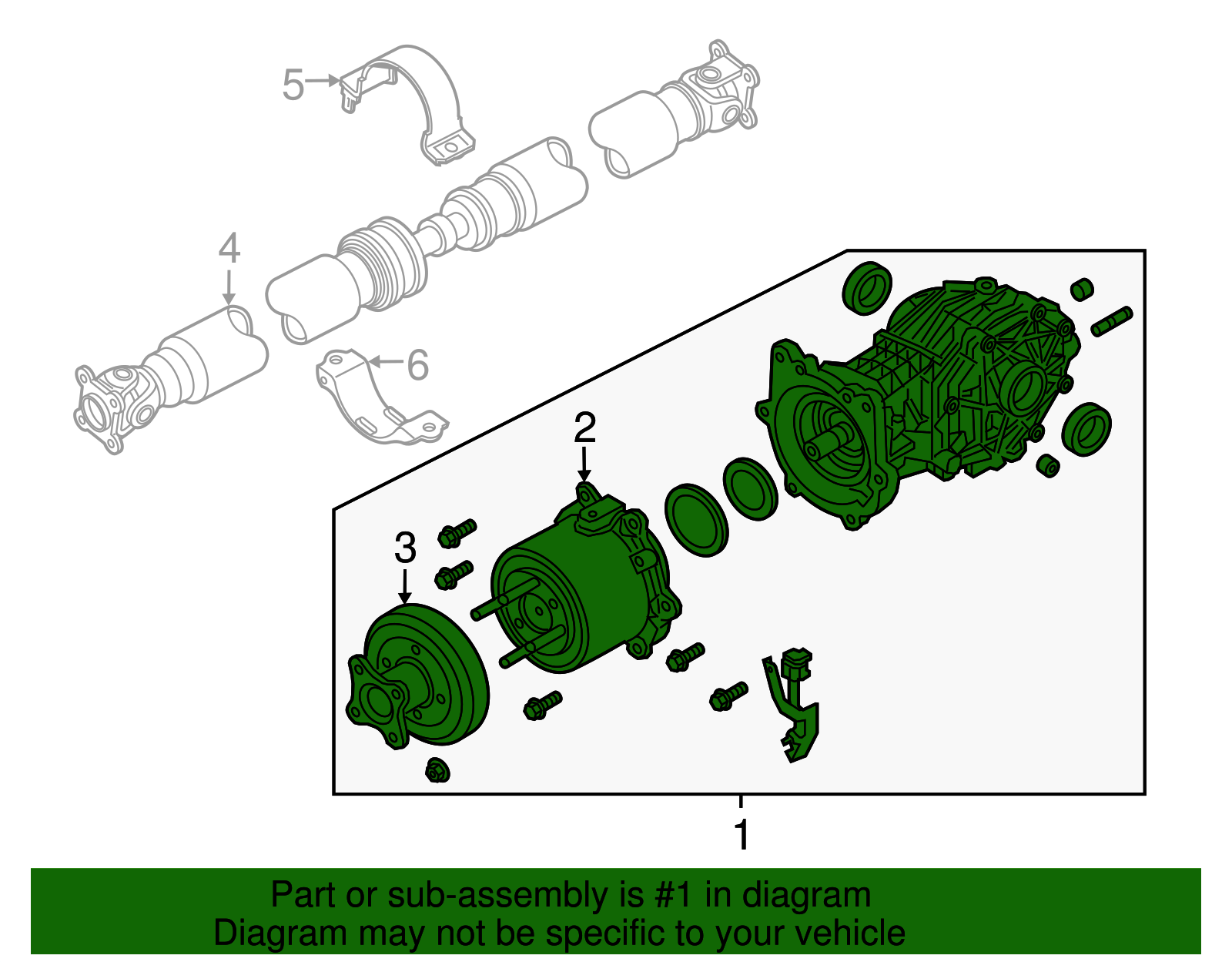 5
4
6
2
3
1
Part or sub-assembly is #1 in diagram
Diagram may not be specific to your vehicle