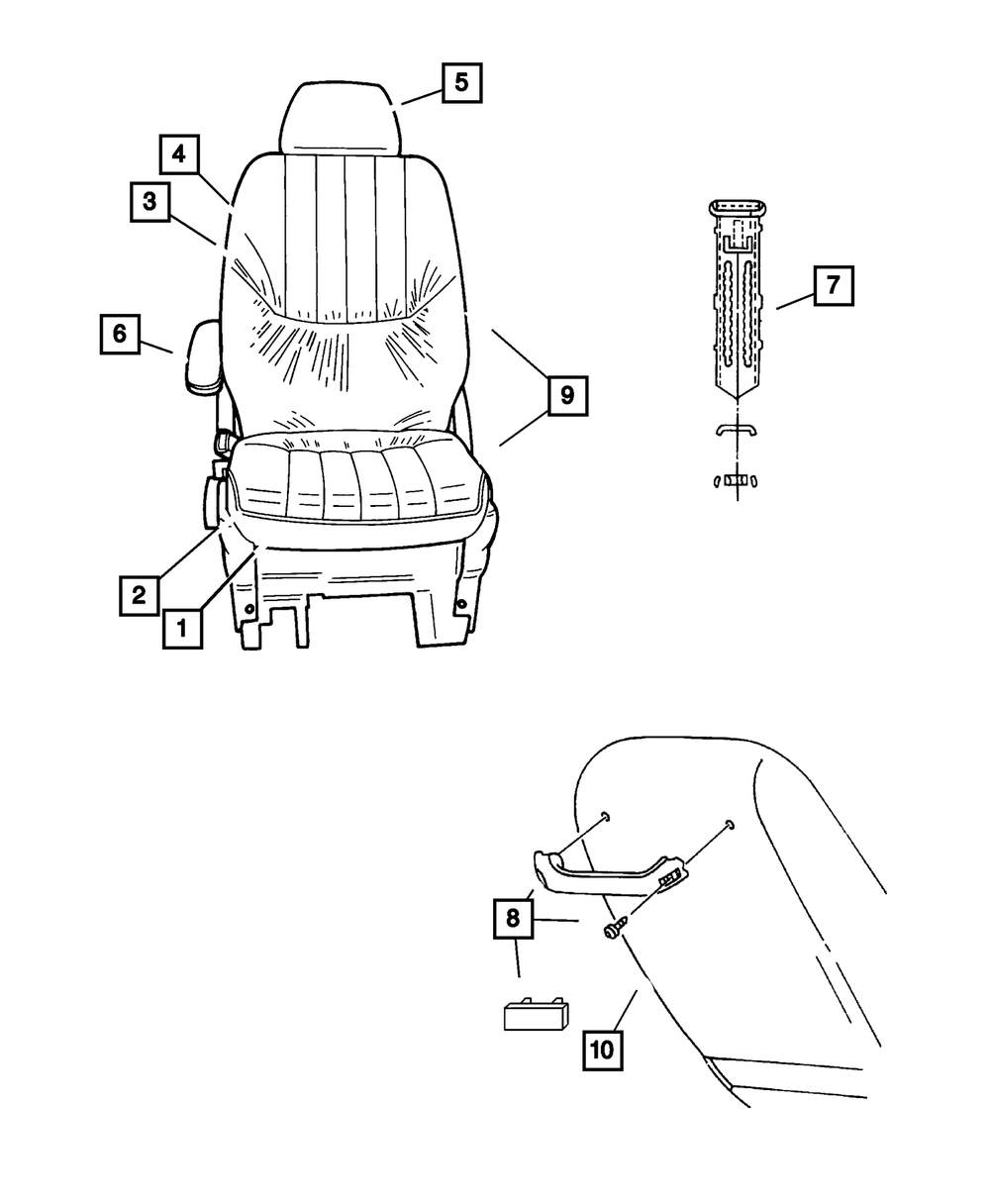 5
4
3
7
6
9
2
1
8
10