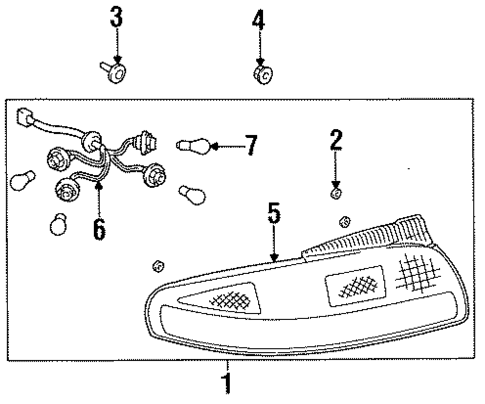 3
4
7
2
6
5
1