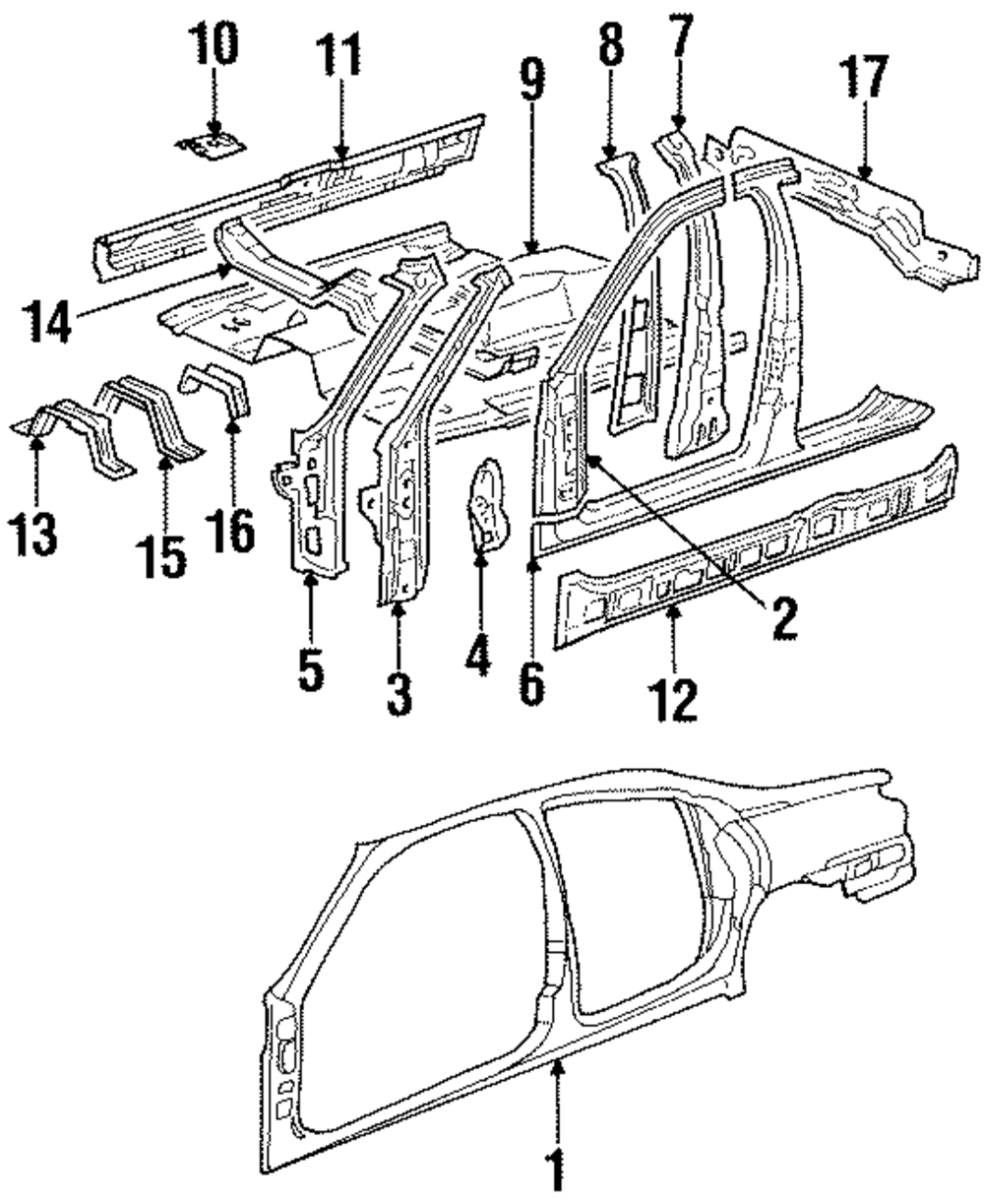 10
11
9
8
7
17
14
13
15
16
5
3
4
6
2
12
1