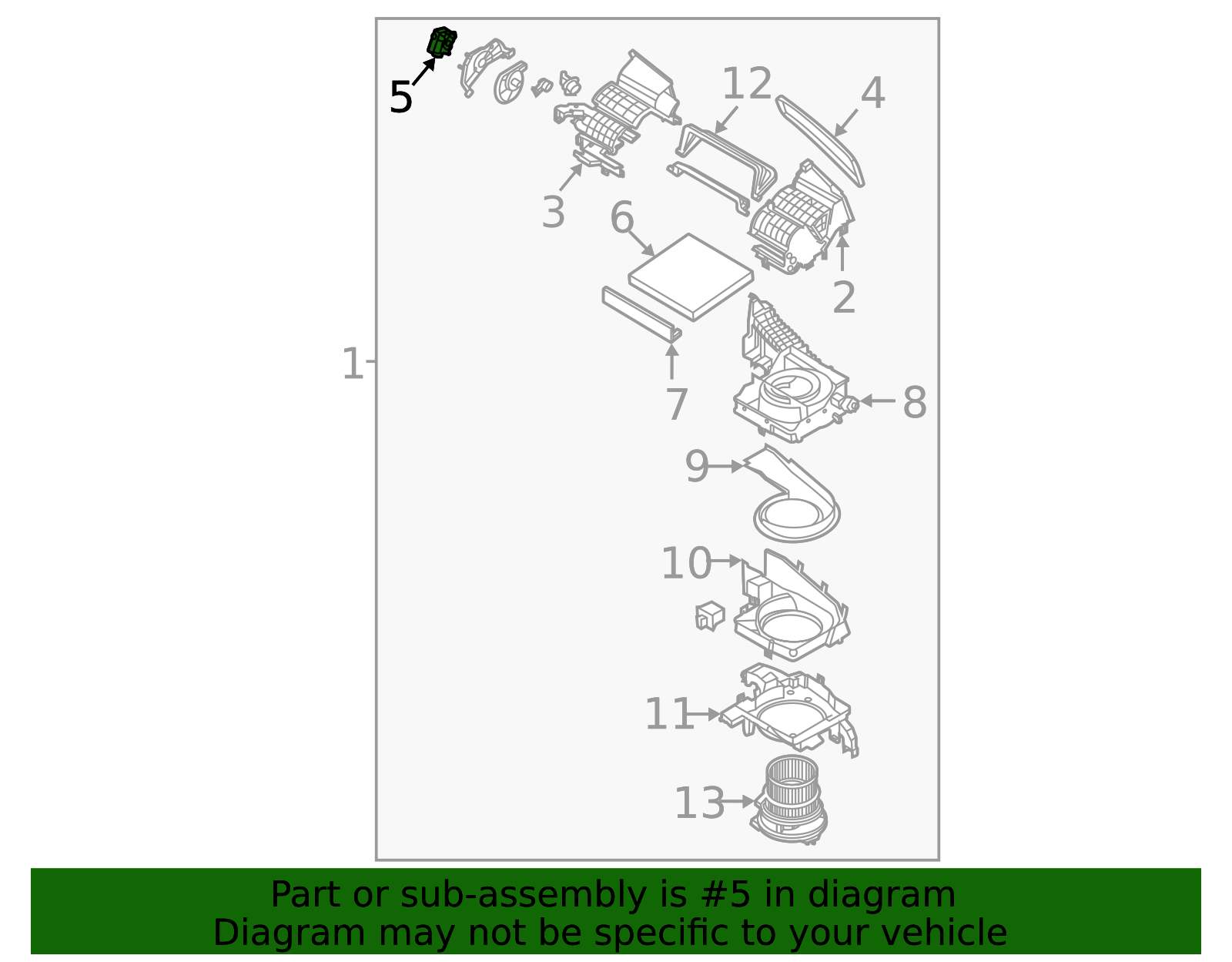 5
12
4
3
6
2
1
7
8
9
10
11
13

Part or sub-assembly is #5 in diagram
Diagram may not be specific to your vehicle