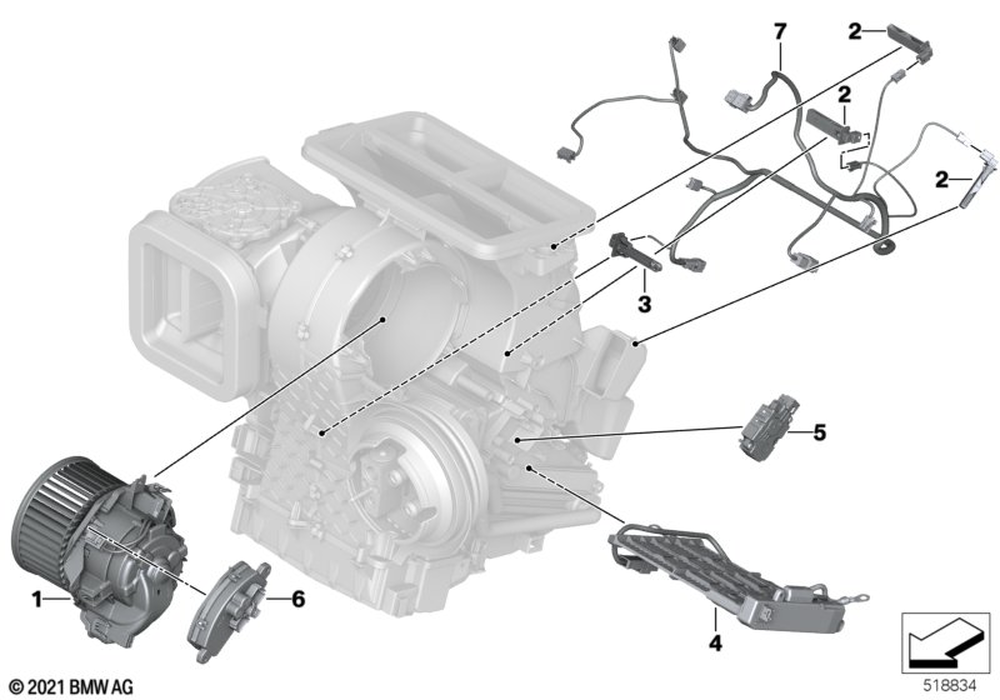 7
2
2
2
3
5
1
6
4
© 2021 BMW AG
518834