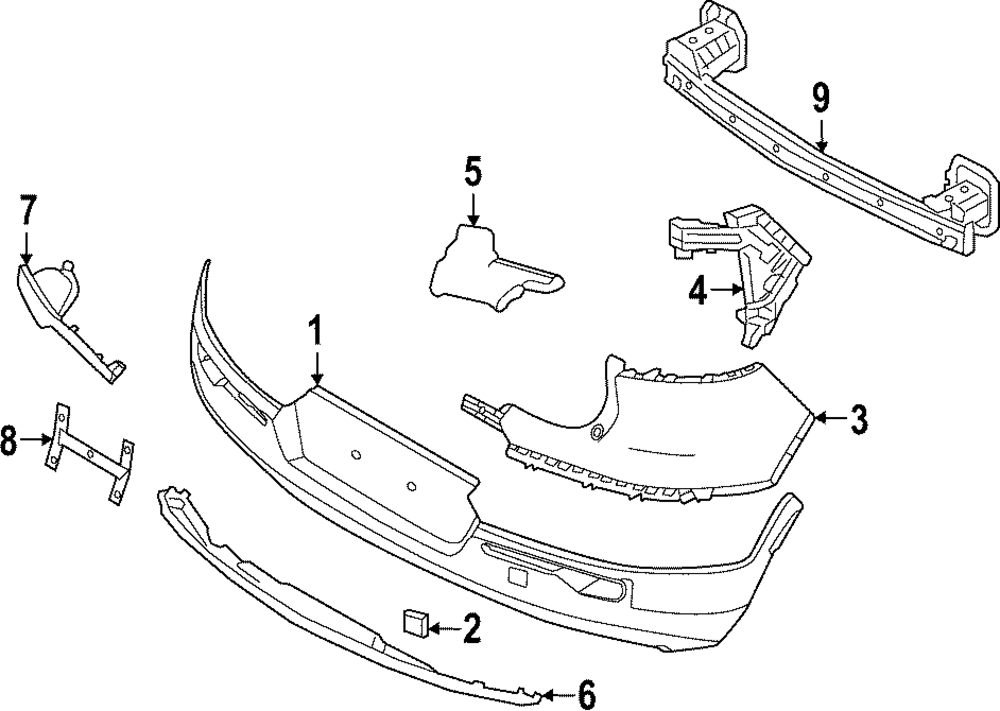 9
5
7
4
1
3
8
2
6