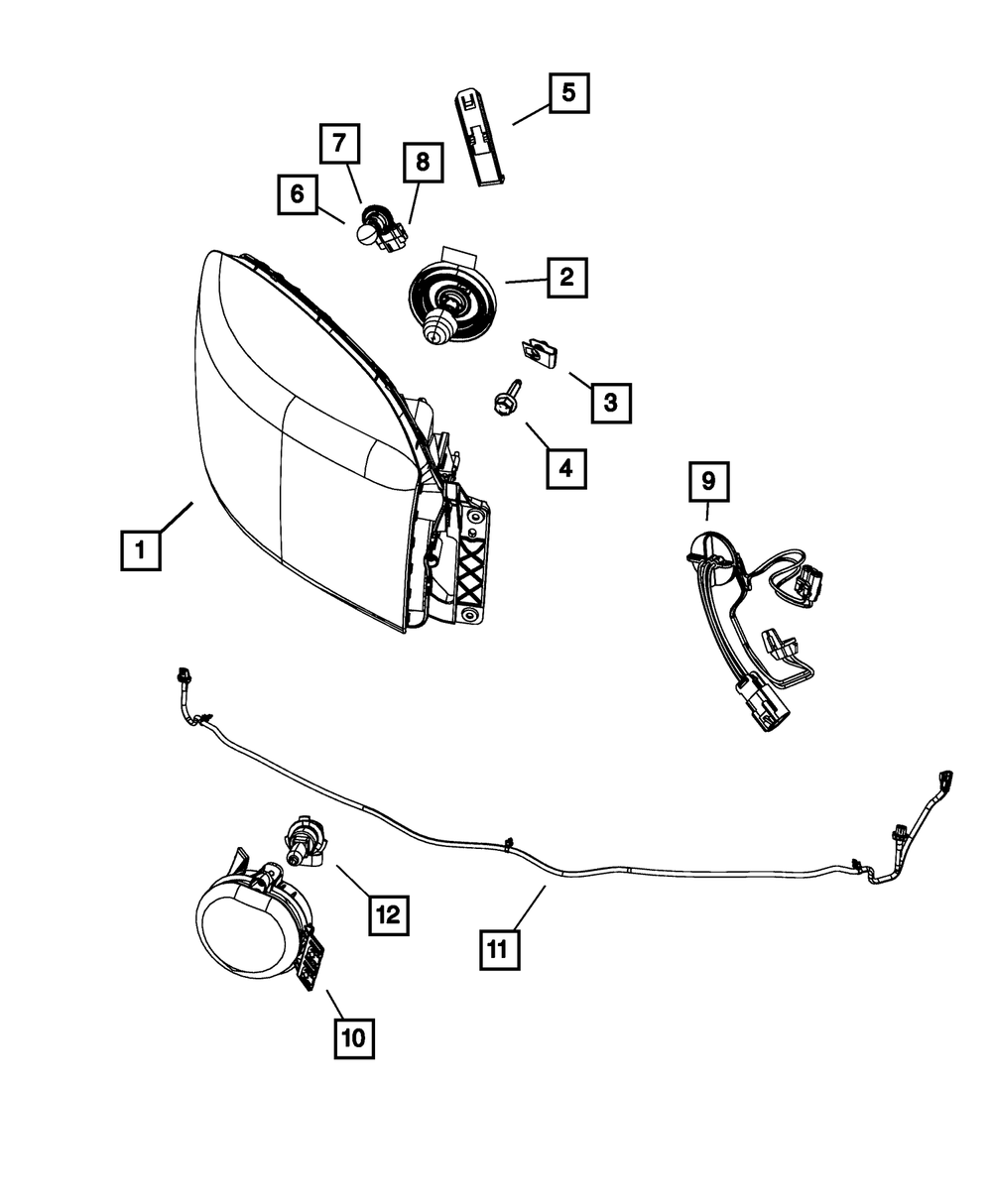 5
7
8
6
2
3
4
9
1
12
11
10