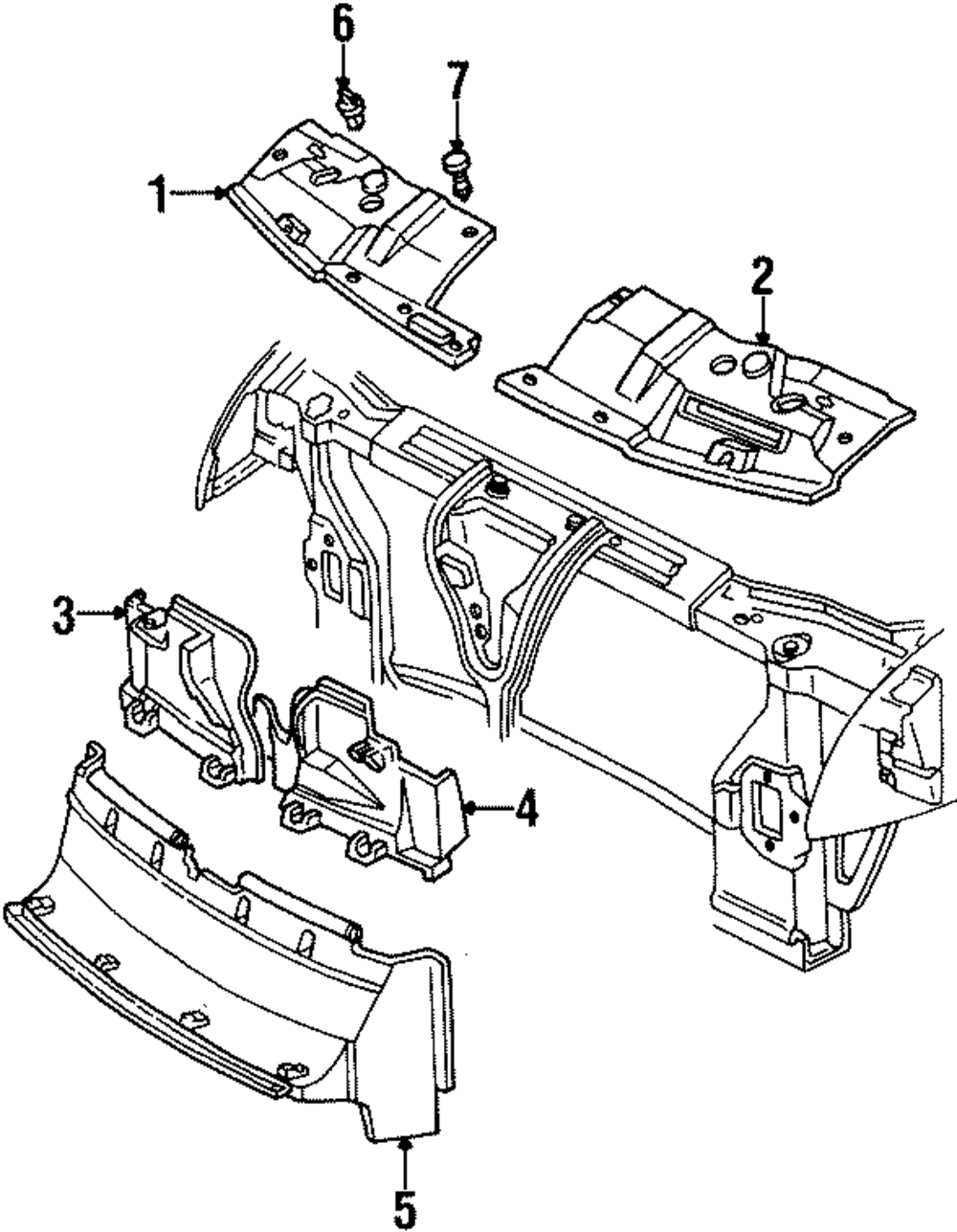 6
7
1
2
3
4
5