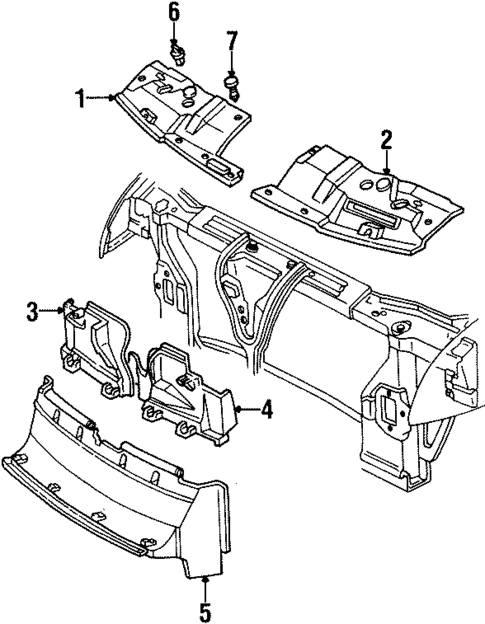 6
7
1
2
3
4
5